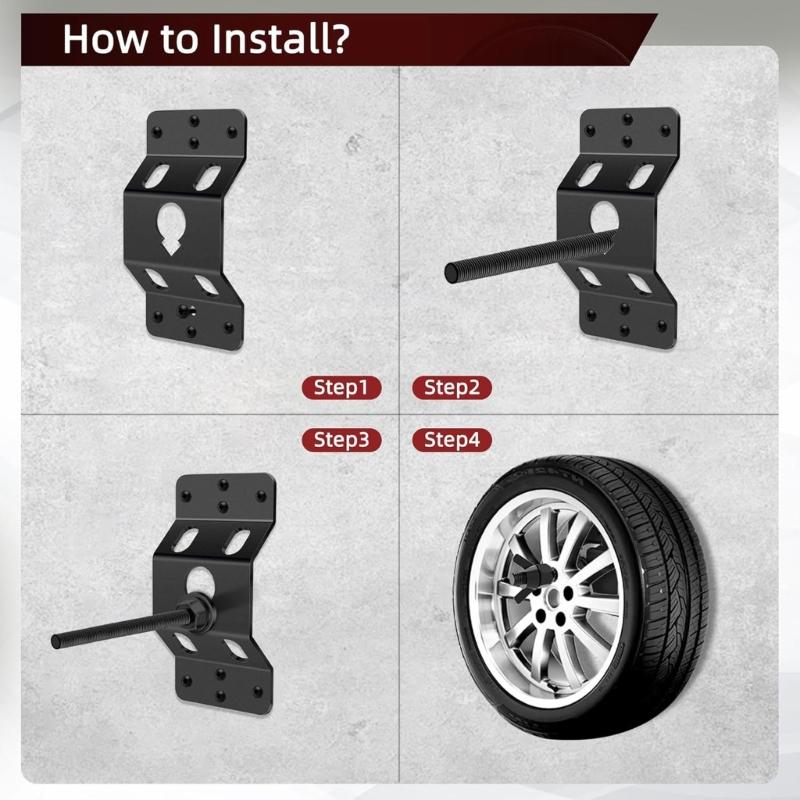 How to Install?

Step1

Step2

Step3

Step4