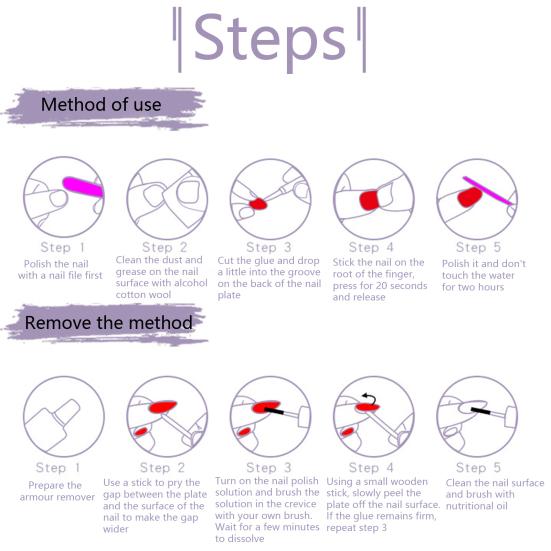 Steps

Method of use

Step 1
Polish the nail with a nail file first

Step 2
Clean the dust and grease on the nail surface with alcohol cotton wool

Step 3
Cut the glue and drop a little into the groove on the back of the nail plate

Step 4
Stick the nail on the root of the finger, press for 20 seconds and release

Step 5
Polish it and don't touch the water for two hours

Remove the method

Step 1
Prepare the armour remover

Step 2
Use a stick to pry the gap between the plate and the surface of the nail to make the gap wider

Step 3
Turn on the nail polish solution and brush the solution in the crevice with your own brush. Wait for a few minutes to dissolve

Step 4
Using a small wooden stick, slowly peel the plate off the nail surface. If the glue remains firm, repeat step 3

Step 5
Clean the nail surface and brush with nutritional oil