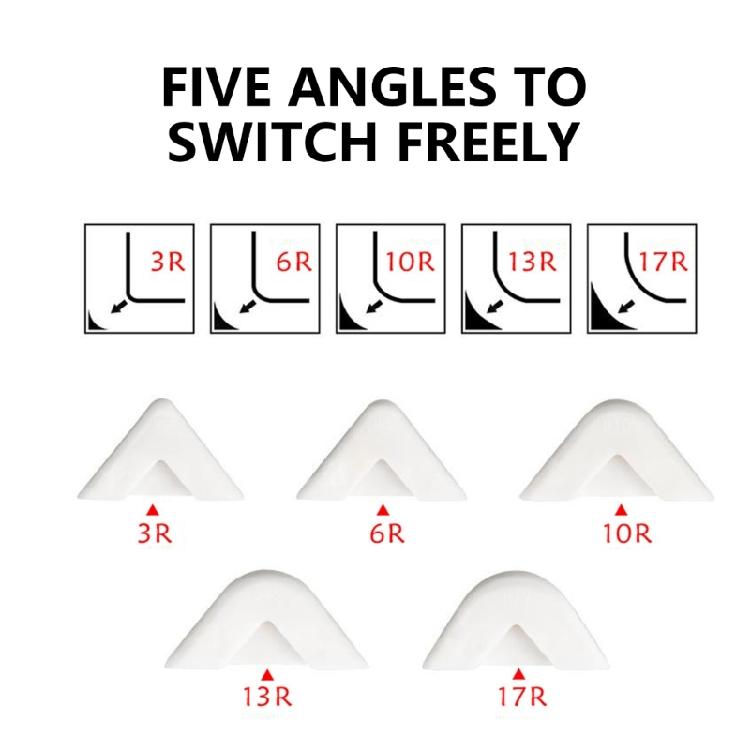 FIVE ANGLES TO SWITCH FREELY

3R

6R

10R

13R

17R

3R

6R

10R

13R

17R