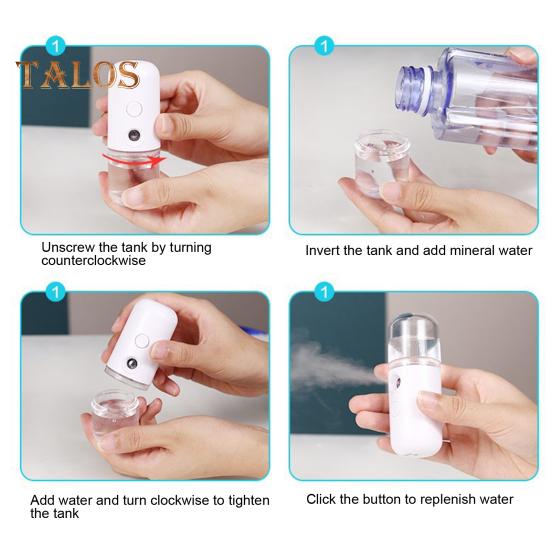 1

TALOS

Unscrew the tank by turning counterclockwise

1

Invert the tank and add mineral water

1

Add water and turn clockwise to tighten the tank

1

Click the button to replenish water