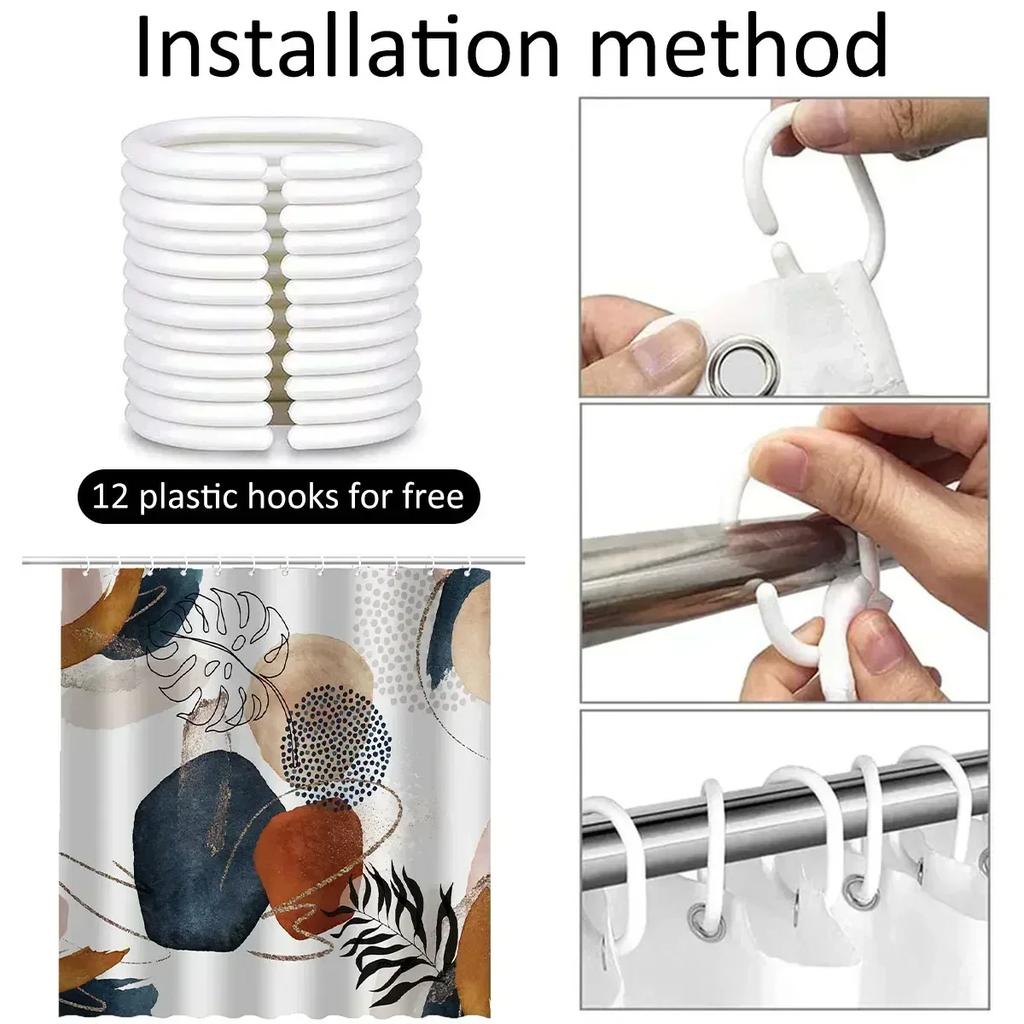 Installation method

12 plastic hooks for free