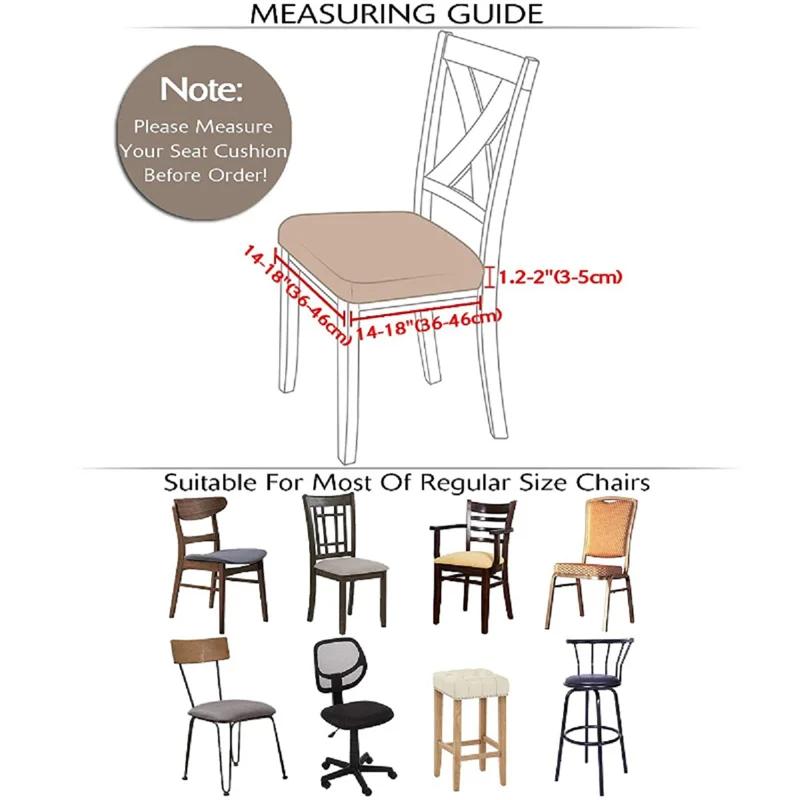 MEASURING GUIDE

Note:
Please Measure Your Seat Cushion Before Order!

14-18"(36-46cm)
14-18"(36-46cm)
1.2-2"(3-5cm)

Suitable For Most Of Regular Size Chairs