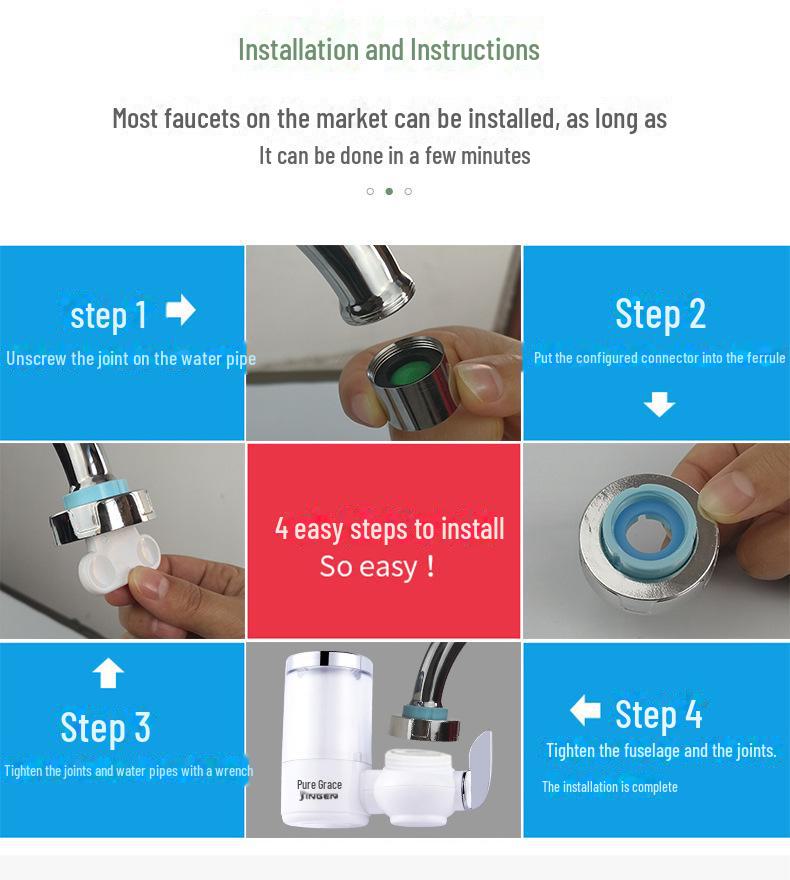 Installation and Instructions

Most faucets on the market can be installed, as long as
It can be done in a few minutes

step 1
Unscrew the joint on the water pipe

Step 2
Put the configured connector into the ferrule

4 easy steps to install
So easy !

Step 3
Tighten the joints and water pipes with a wrench

Pure Grace
JINGEN

Step 4
Tighten the fuselage and the joints.
The installation is complete