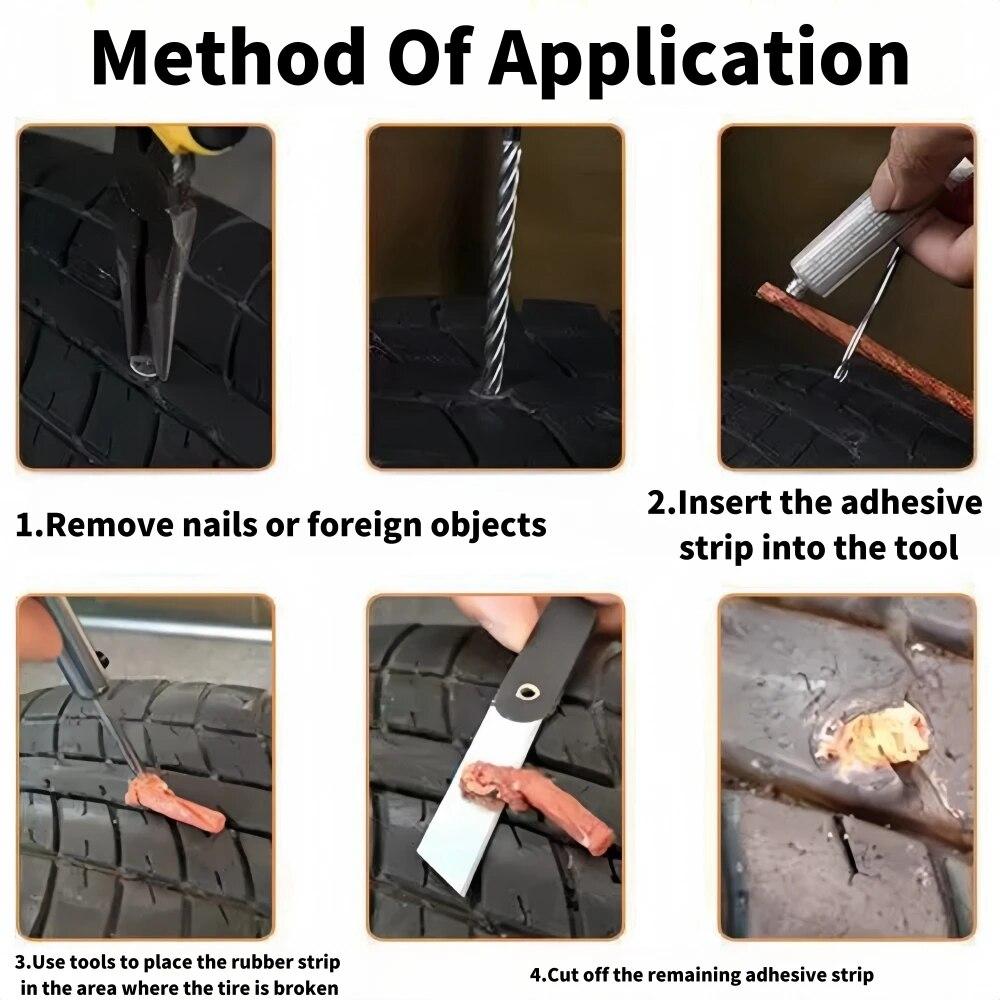 Method Of Application

1.Remove nails or foreign objects

2.Insert the adhesive strip into the tool

3.Use tools to place the rubber strip in the area where the tire is broken

4.Cut off the remaining adhesive strip