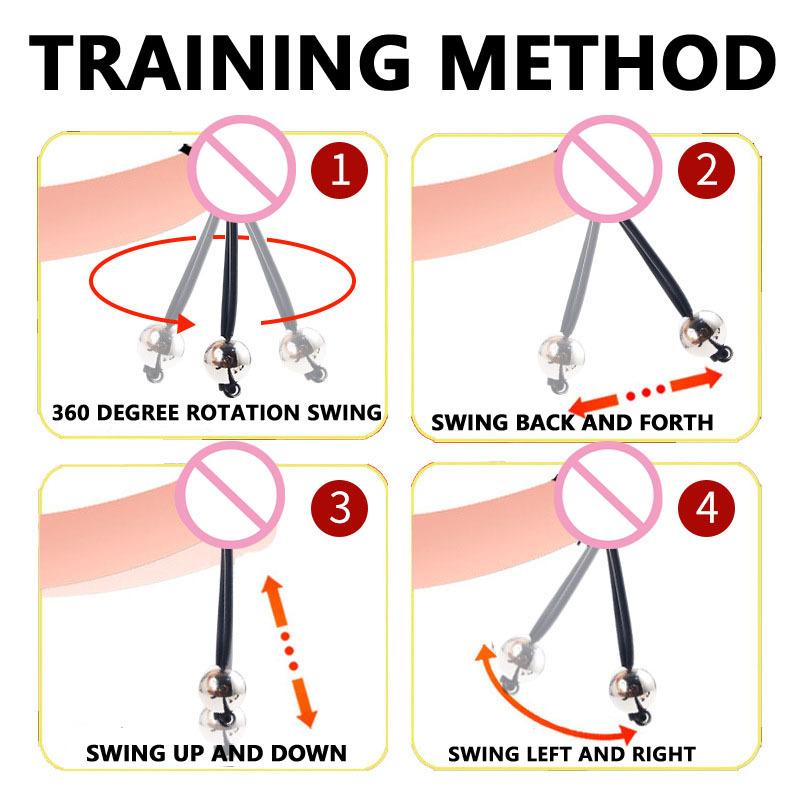 TRAINING METHOD

1

360 DEGREE ROTATION SWING

2

SWING BACK AND FORTH

3

SWING UP AND DOWN

4

SWING LEFT AND RIGHT