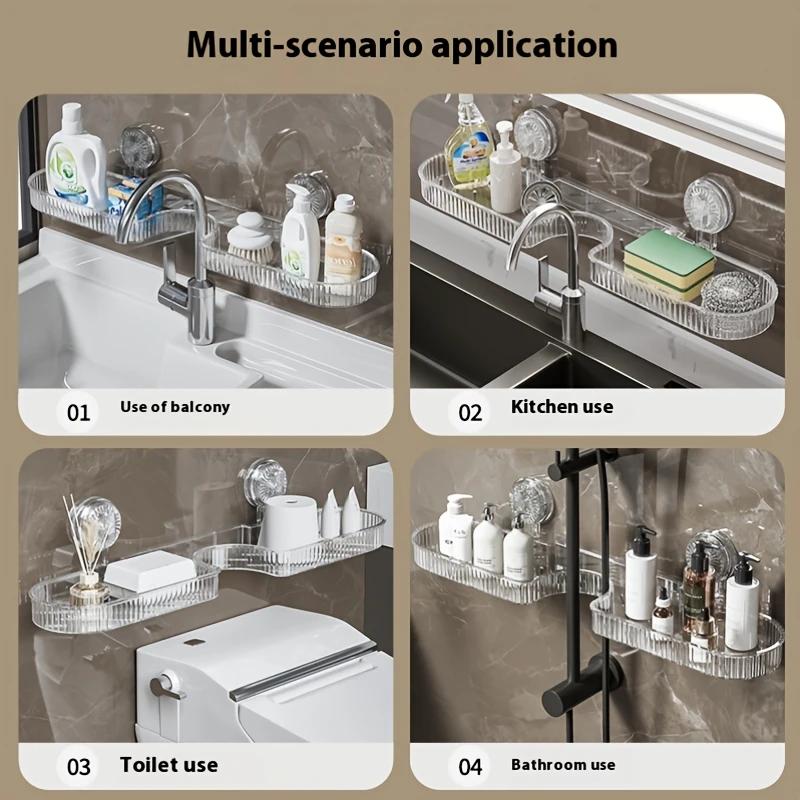 Multi-scenario application

01 Use of balcony

02 Kitchen use

03 Toilet use

04 Bathroom use