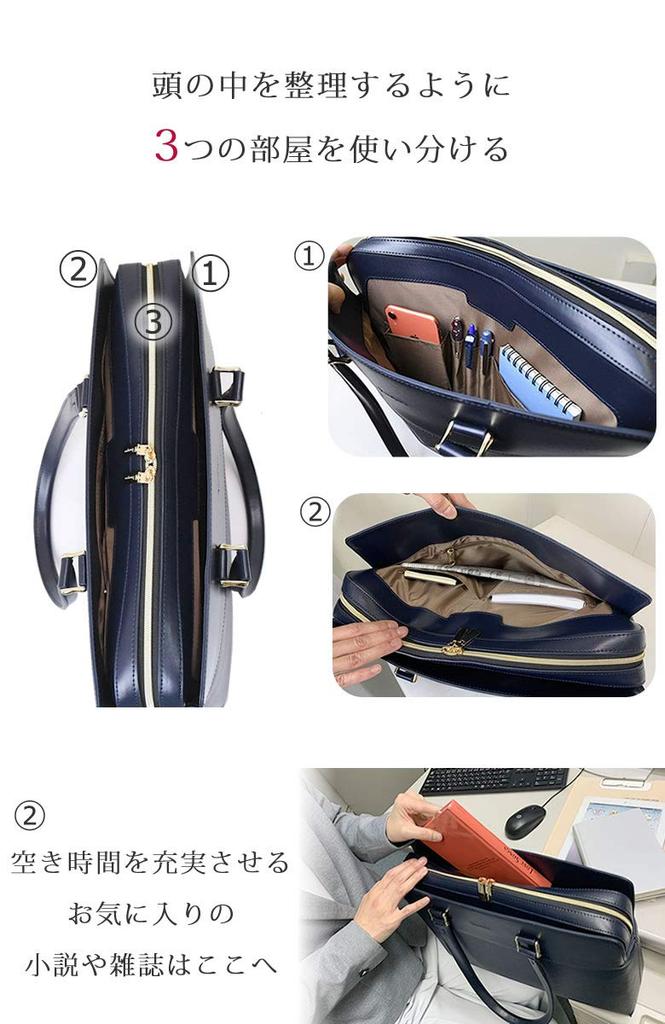 頭の中を整理するように
3つの部屋を使い分ける

②
①
③

①

②

②
空き時間を充実させる
お気に入りの
小説や雑誌はここへ