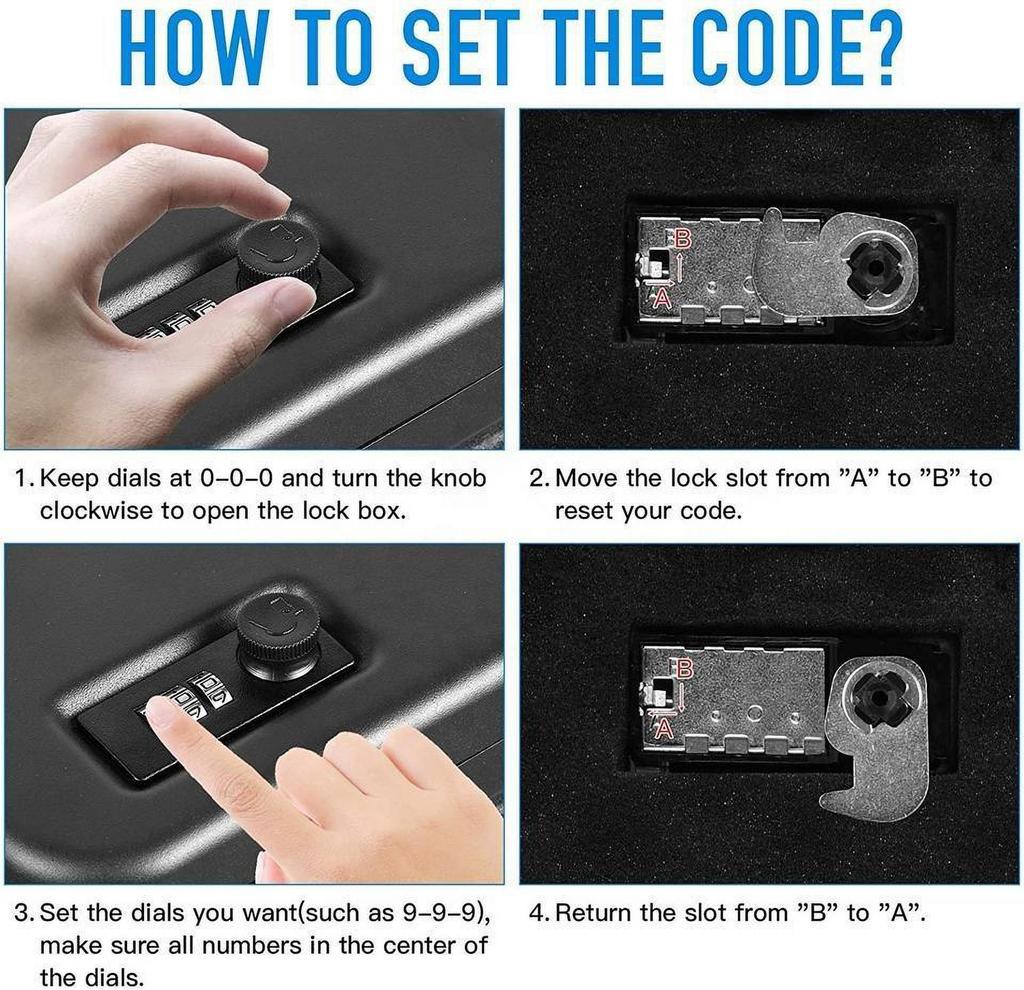 HOW TO SET THE CODE?

B

A

1. Keep dials at 0-0-0 and turn the knob clockwise to open the lock box.

2. Move the lock slot from "A" to "B" to reset your code.

B

A

3. Set the dials you want(such as 9-9-9), make sure all numbers in the center of the dials.

4. Return the slot from "B" to "A".