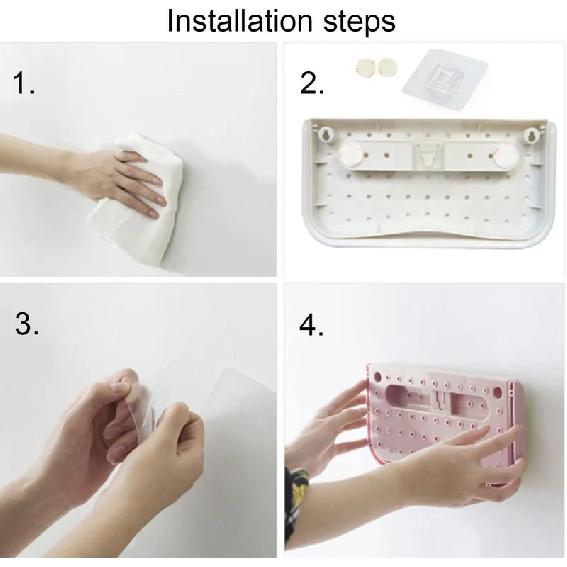 Installation steps

1.

2.

3.

4.