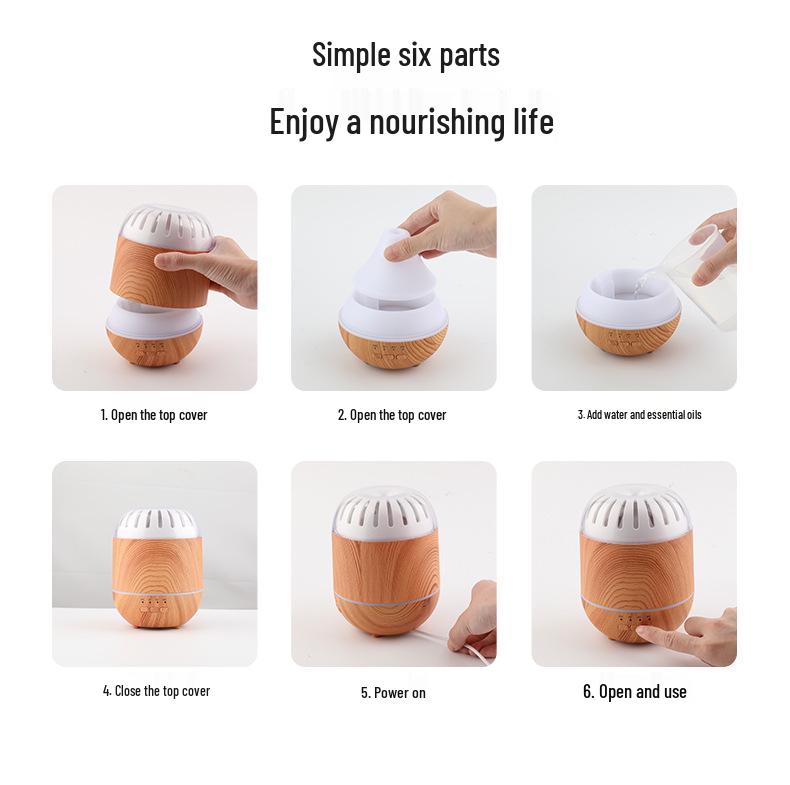 Simple six parts

Enjoy a nourishing life

1. Open the top cover

2. Open the top cover

3. Add water and essential oils

4. Close the top cover

5. Power on

6. Open and use