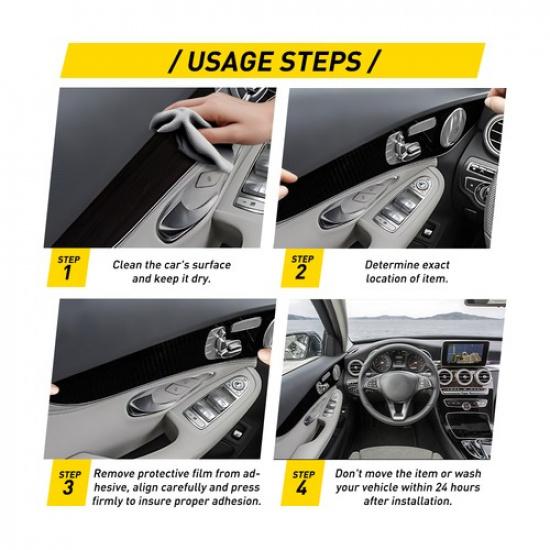 / USAGE STEPS /

STEP 1

Clean the car's surface and keep it dry.

STEP 2

Determine exact location of item.

STEP 3

Remove protective film from adhesive, align carefully and press firmly to insure proper adhesion.

STEP 4

Don't move the item or wash your vehicle within 24 hours after installation.