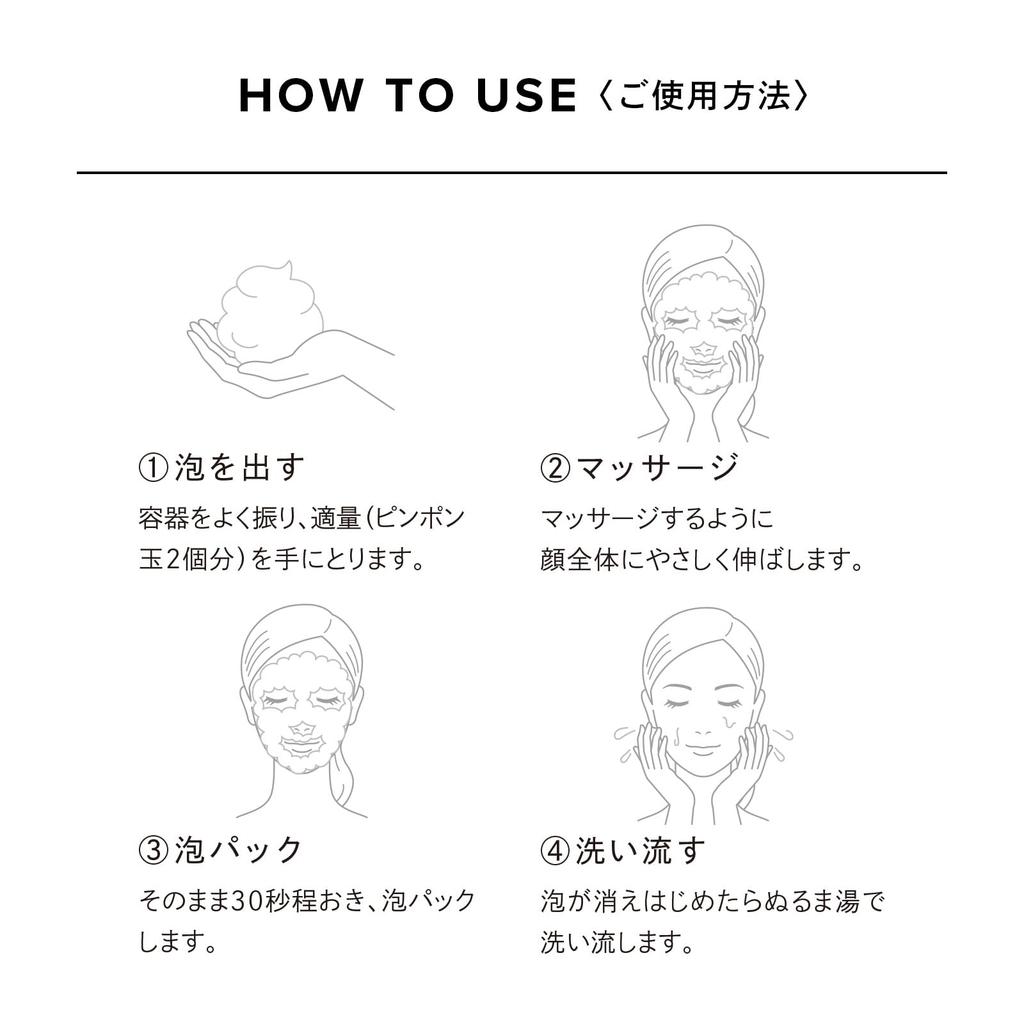 HOW TO USE〈ご使用方法〉

①泡を出す

容器をよく振り、適量（ピンポン玉2個分）を手にとります。

②マッサージ

マッサージするように顔全体にやさしく伸ばします。

③泡パック

そのまま30秒程おき、泡パックします。

④洗い流す

泡が消えはじめたらぬるま湯で洗い流します。