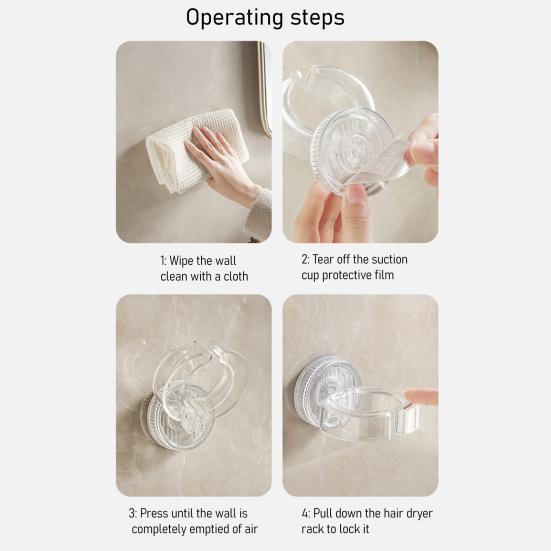 Operating steps

1: Wipe the wall clean with a cloth

2: Tear off the suction cup protective film

3: Press until the wall is completely emptied of air

4: Pull down the hair dryer rack to lock it