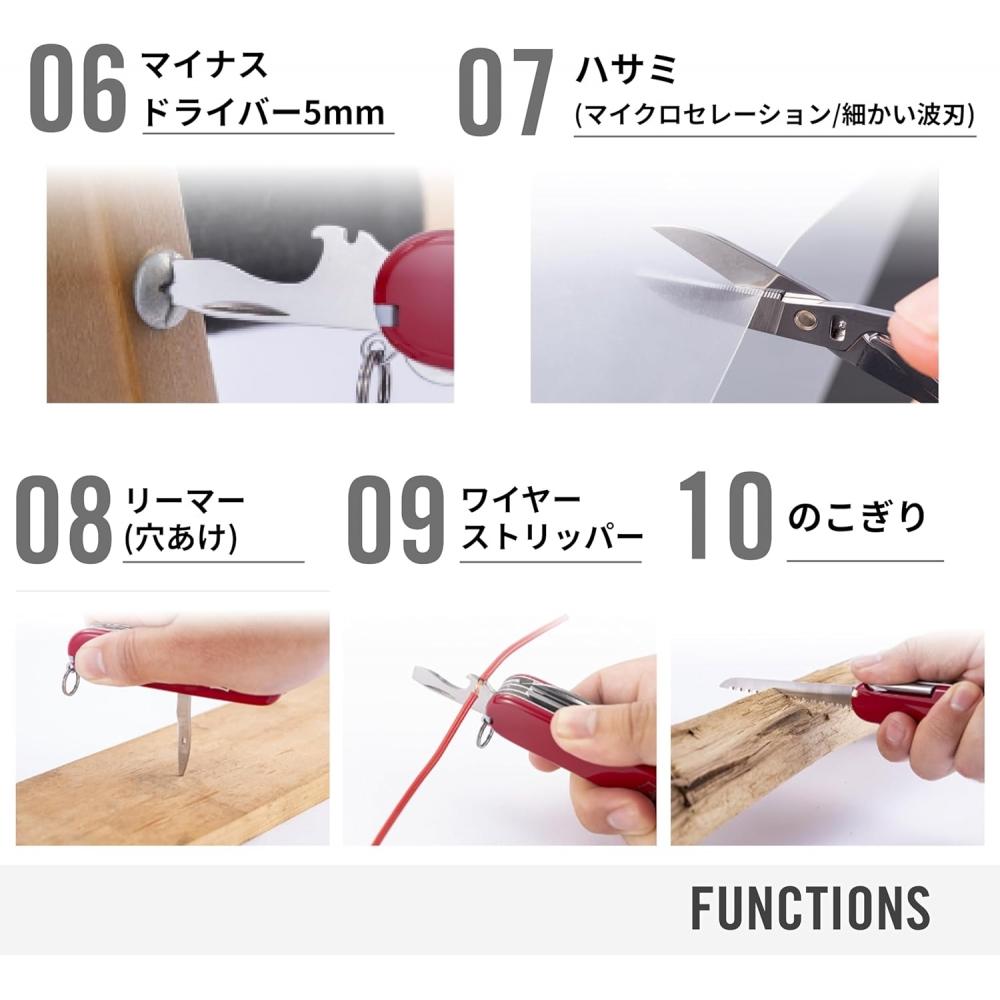 06 マイナス ドライバー5mm

07 ハサミ (マイクロセレーション/細かい波刃)

08 リーマー (穴あけ)

09 ワイヤー ストリッパー

10 のこぎり

FUNCTIONS