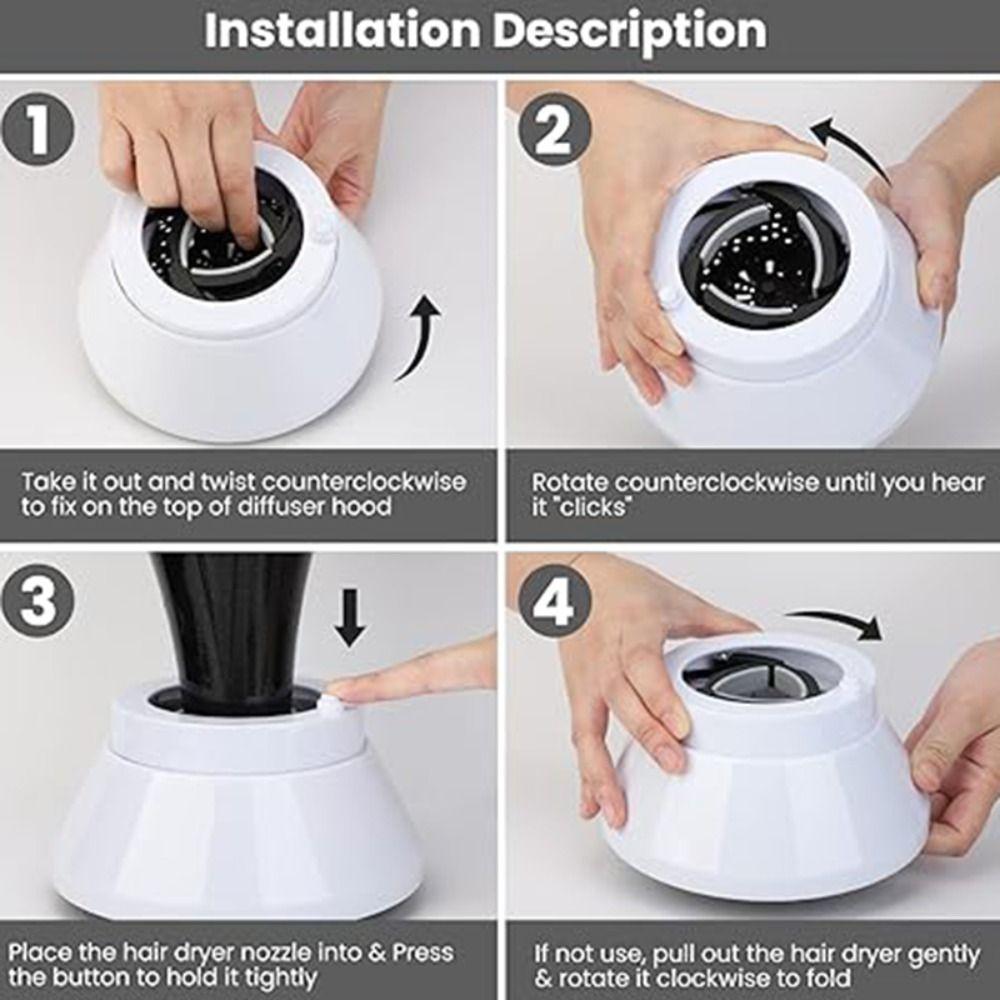 Installation Description

1

Take it out and twist counterclockwise to fix on the top of diffuser hood

2

Rotate counterclockwise until you hear it "clicks"

3

Place the hair dryer nozzle into & Press the button to hold it tightly

4

If not use, pull out the hair dryer gently & rotate it clockwise to fold