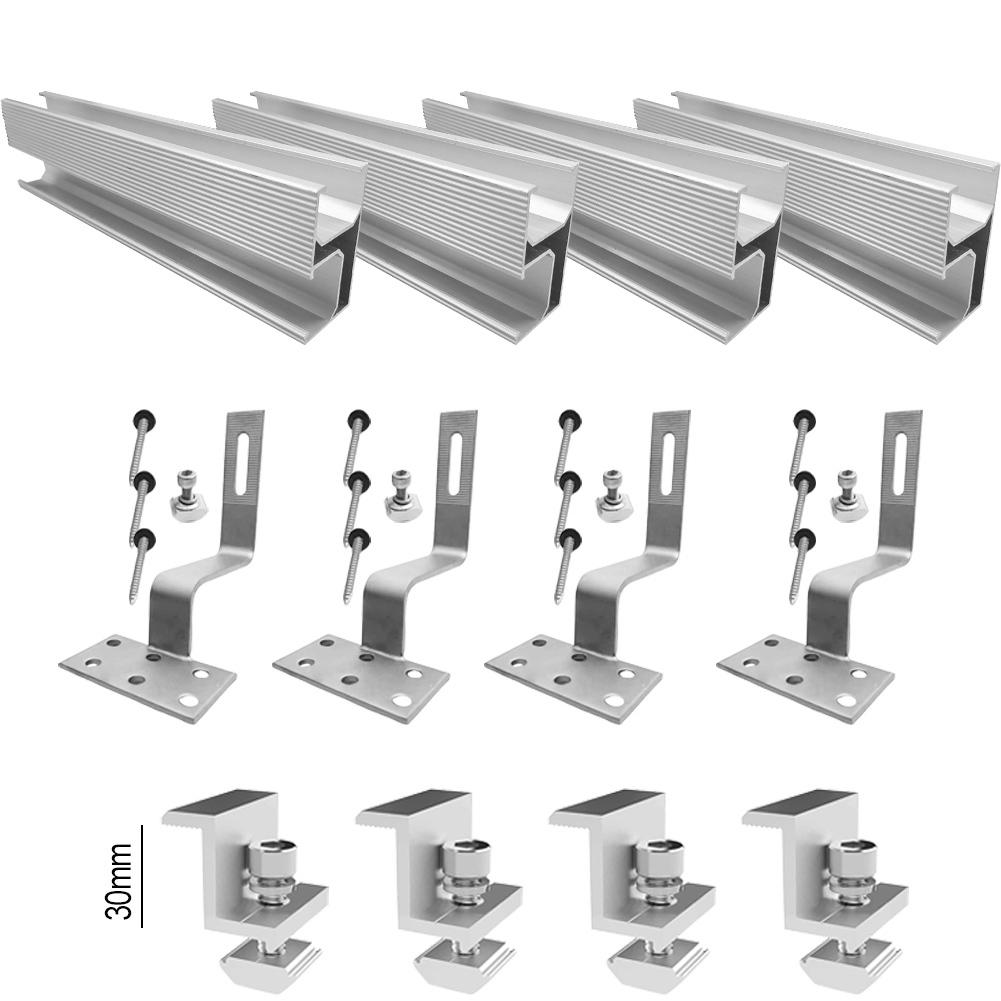 30mm