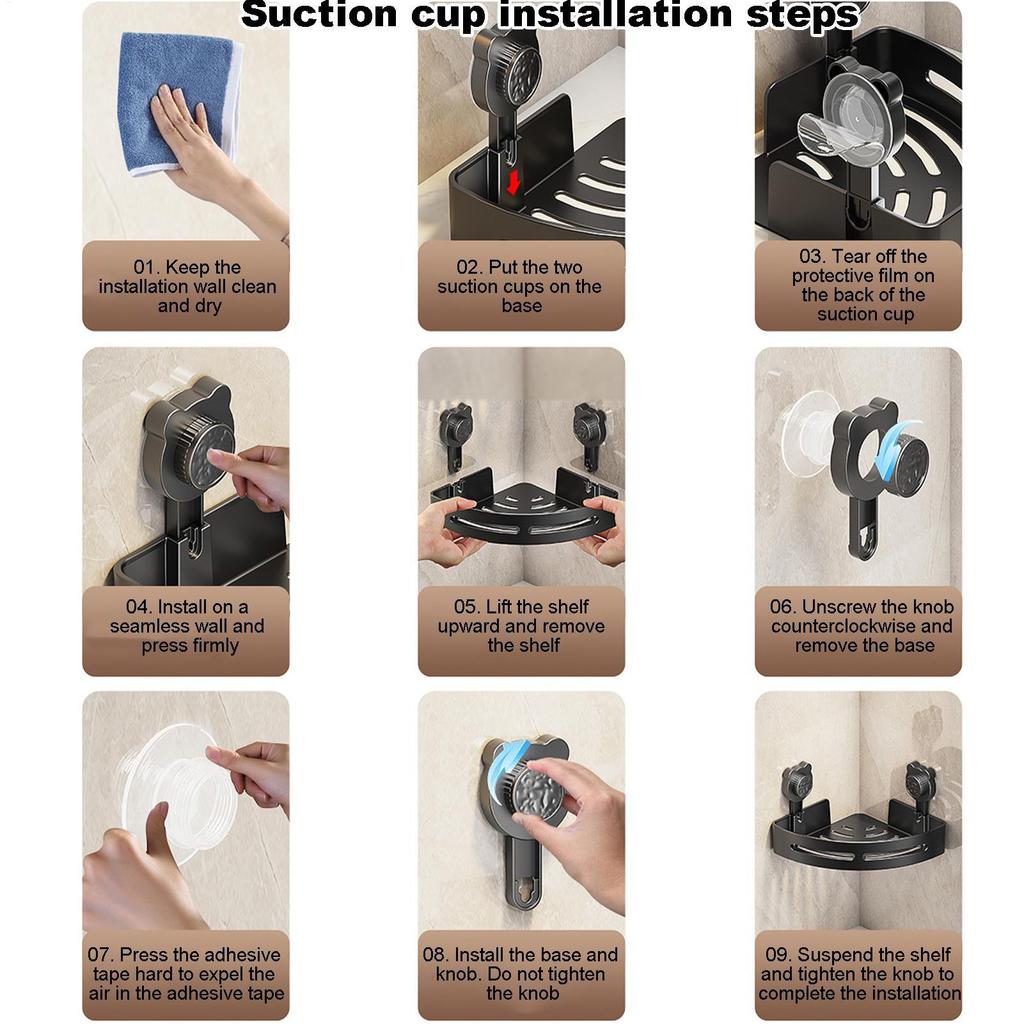 Suction cup installation steps

01. Keep the installation wall clean and dry

02. Put the two suction cups on the base

03. Tear off the protective film on the back of the suction cup

04. Install on a seamless wall and press firmly

05. Lift the shelf upward and remove the shelf

06. Unscrew the knob counterclockwise and remove the base

07. Press the adhesive tape hard to expel the air in the adhesive tape

08. Install the base and knob. Do not tighten the knob

09. Suspend the shelf and tighten the knob to complete the installation