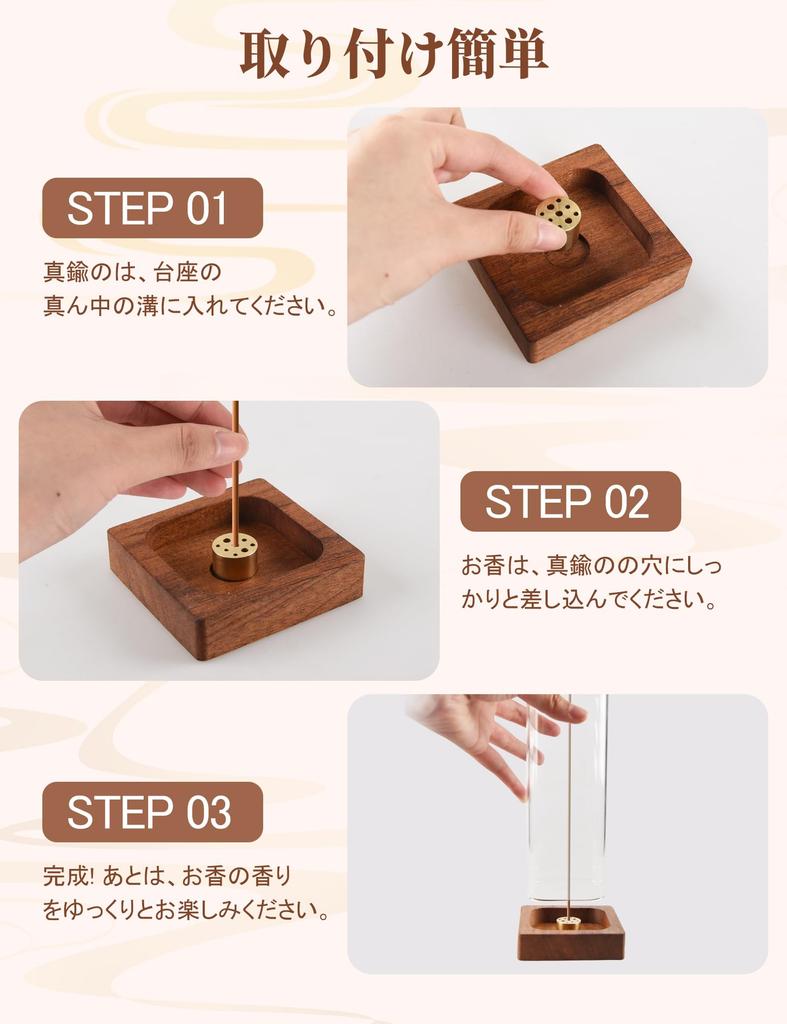 取り付け簡単

STEP 01

真鍮のは、台座の真ん中の溝に入れてください。

STEP 02

お香は、真鍮のの穴にしっかりと差し込んでください。

STEP 03

完成! あとは、お香の香りをゆっくりとお楽しみください。