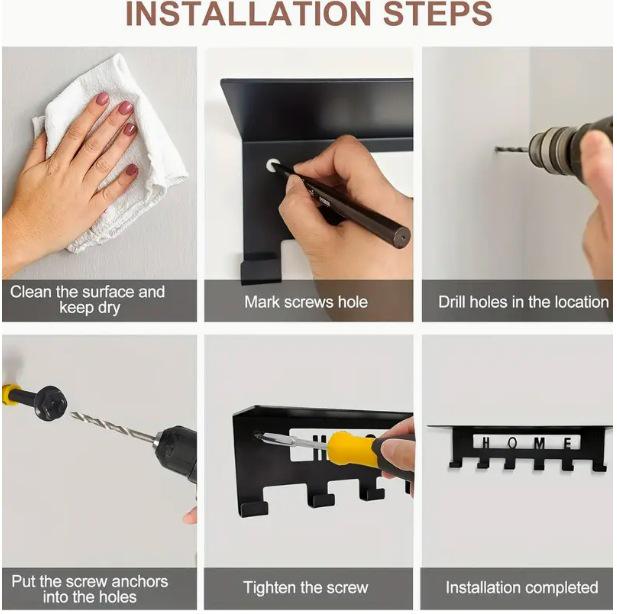 INSTALLATION STEPS

Clean the surface and keep dry

Mark screws hole

Drill holes in the location

Put the screw anchors into the holes

Tighten the screw

HOME

Installation completed