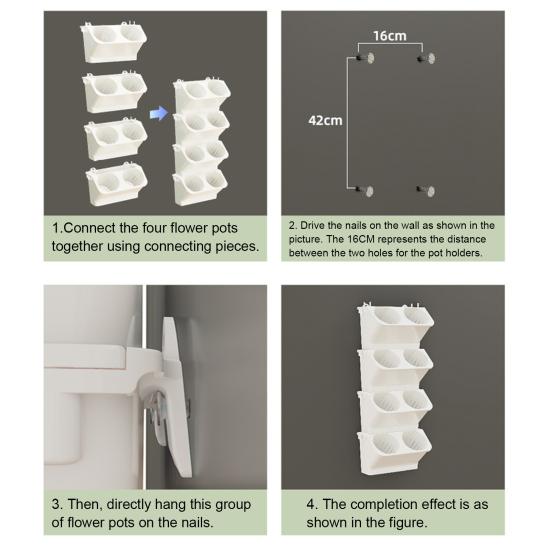 1.Connect the four flower pots together using connecting pieces.

16cm

42cm

2. Drive the nails on the wall as shown in the picture. The 16CM represents the distance between the two holes for the pot holders.

3. Then, directly hang this group of flower pots on the nails.

4. The completion effect is as shown in the figure.