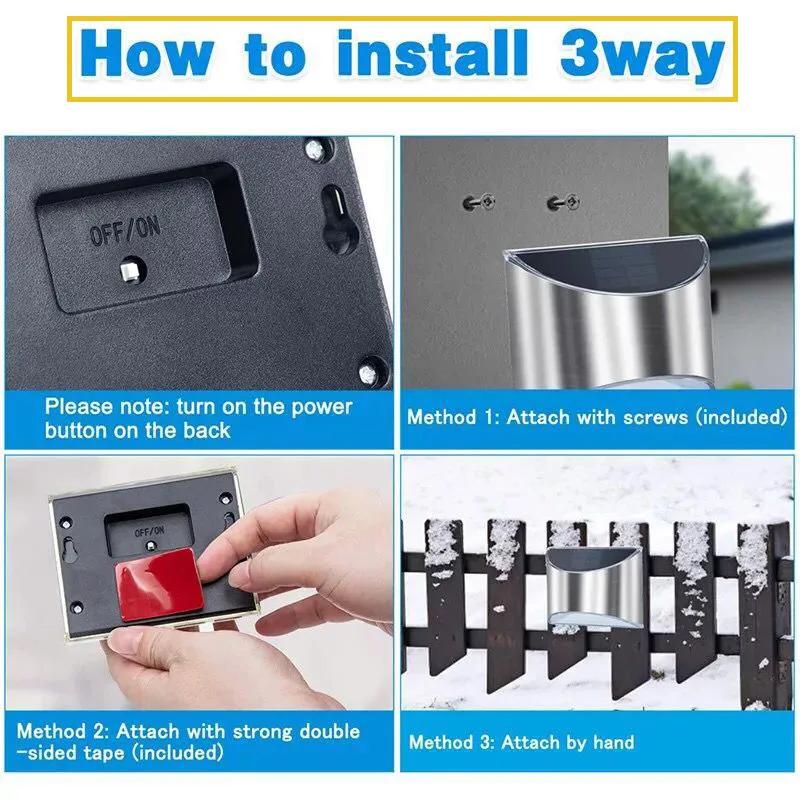 How to install 3way

OFF/ON

Please note: turn on the power button on the back

Method 1: Attach with screws (included)

OFF/ON

Method 2: Attach with strong double -sided tape (included)

Method 3: Attach by hand