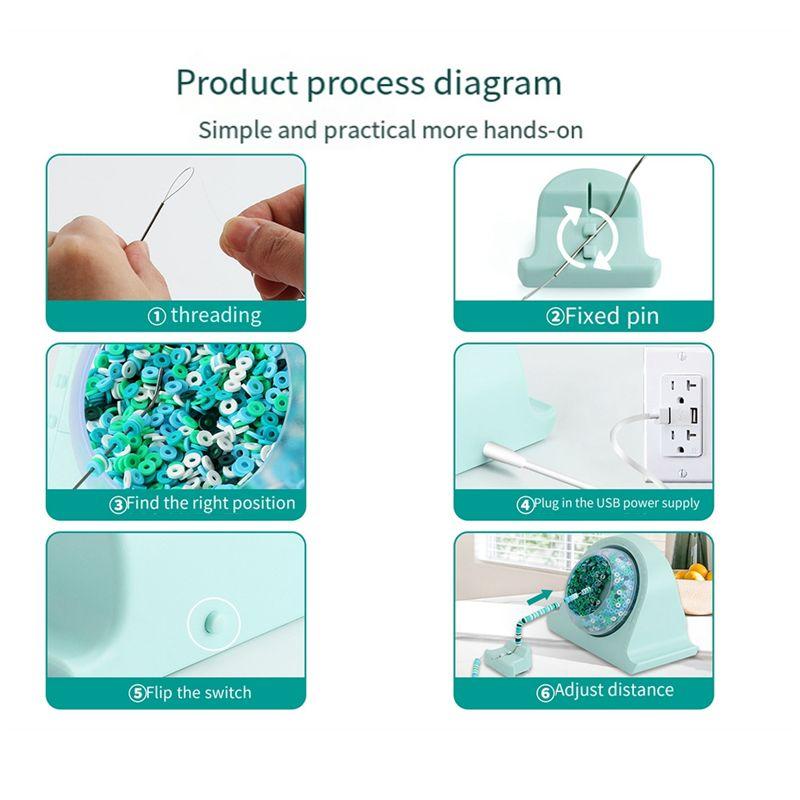 Product process diagram

Simple and practical more hands-on

① threading

②Fixed pin

③Find the right position

④Plug in the USB power supply

⑤Flip the switch

⑥Adjust distance