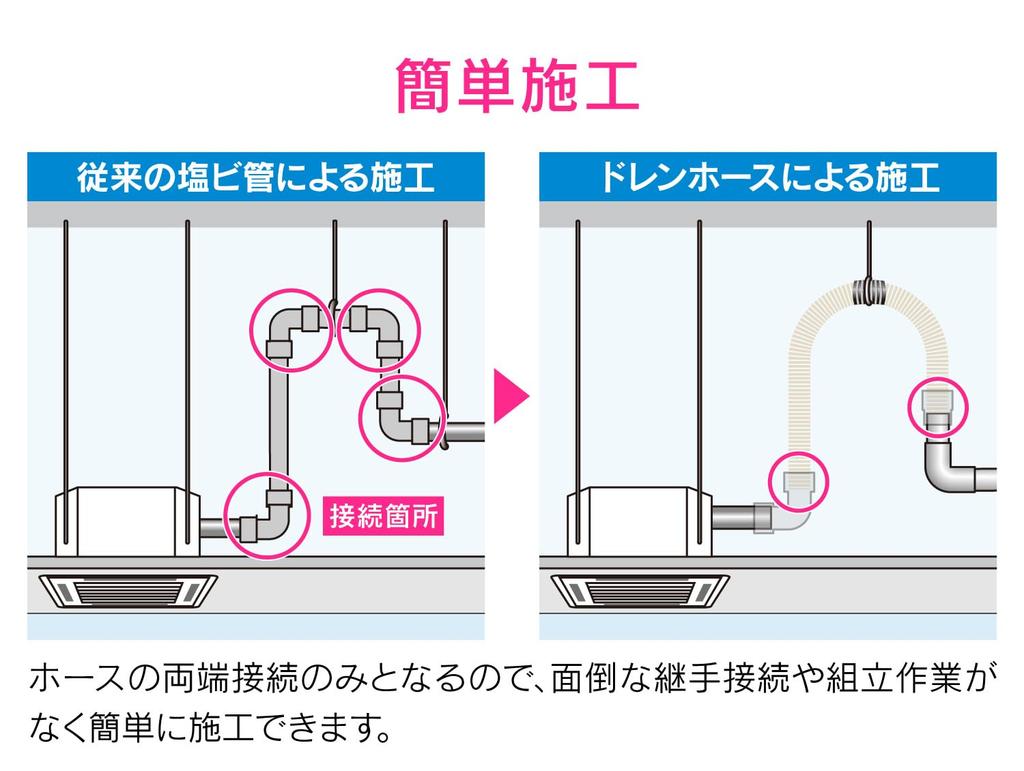 簡単施工

従来の塩ビ管による施工

接続箇所

ドレンホースによる施工

ホースの両端接続のみとなるので、面倒な継手接続や組立作業がなく簡単に施工できます。