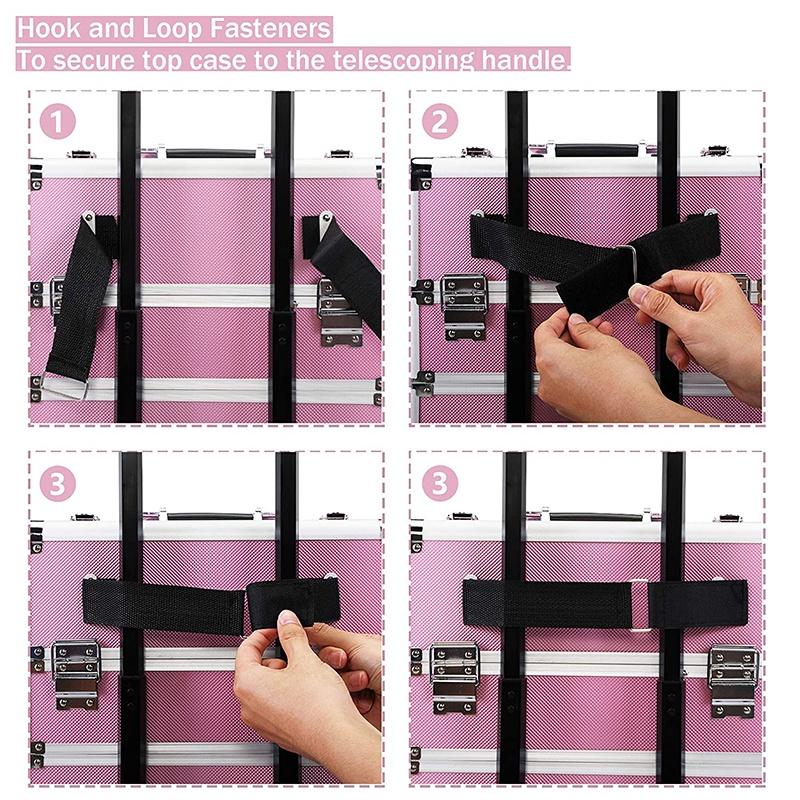 Hook and Loop Fasteners
To secure top case to the telescoping handle.

1

2

3

3