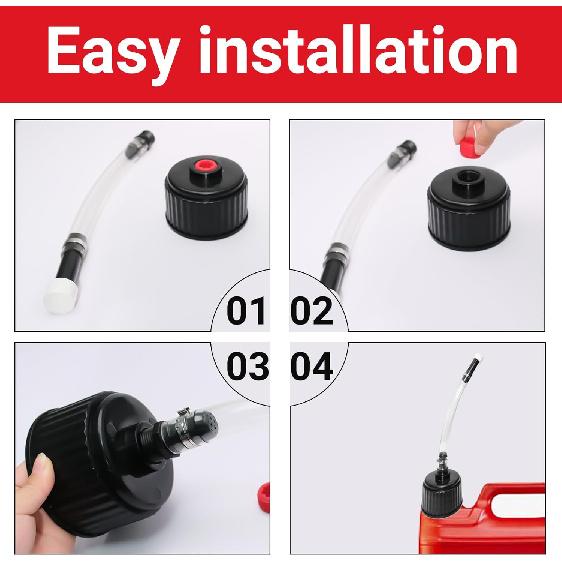 Easy installation

01 02

03 04