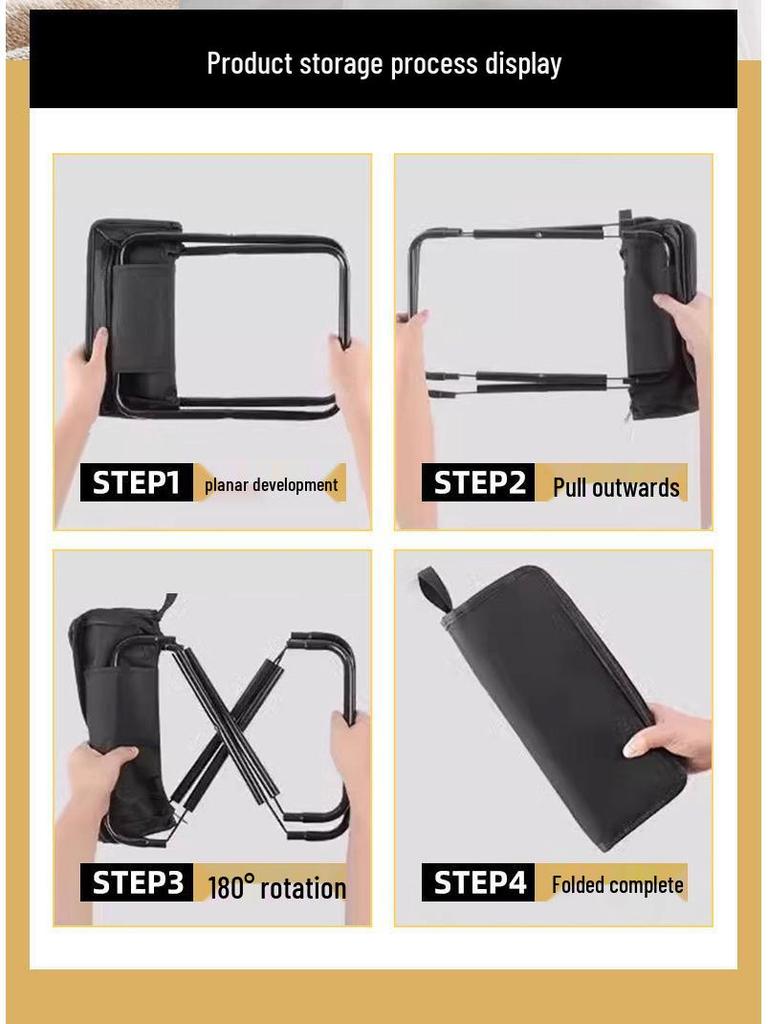 Product storage process display

STEP1 planar development

STEP2 Pull outwards

STEP3 180° rotation

STEP4 Folded complete