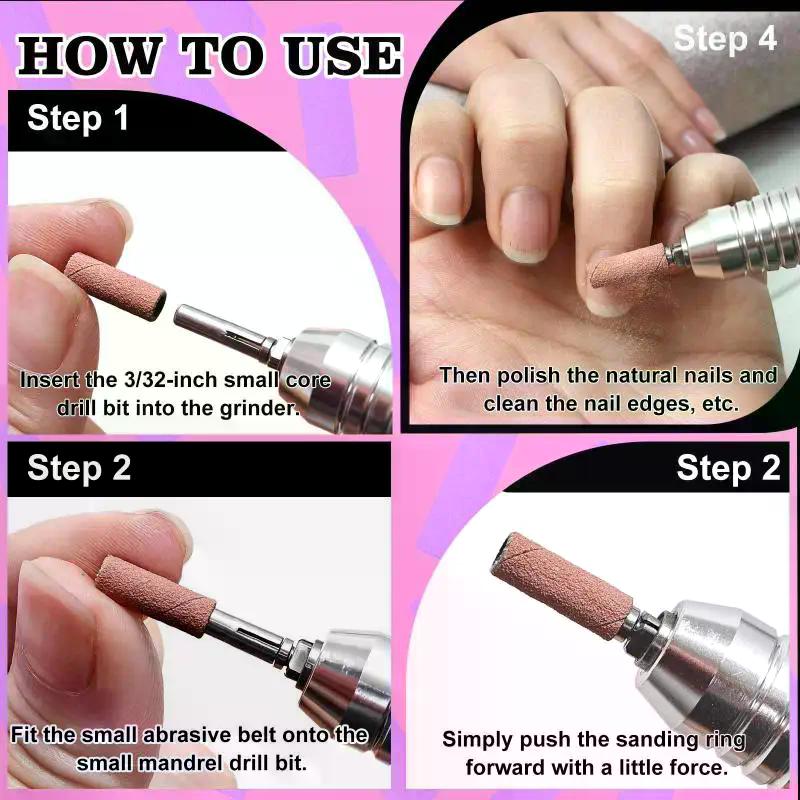 HOW TO USE

Step 1

Insert the 3/32-inch small core drill bit into the grinder.

Step 4

Then polish the natural nails and clean the nail edges, etc.

Step 2

Fit the small abrasive belt onto the small mandrel drill bit.

Step 2

Simply push the sanding ring forward with a little force.