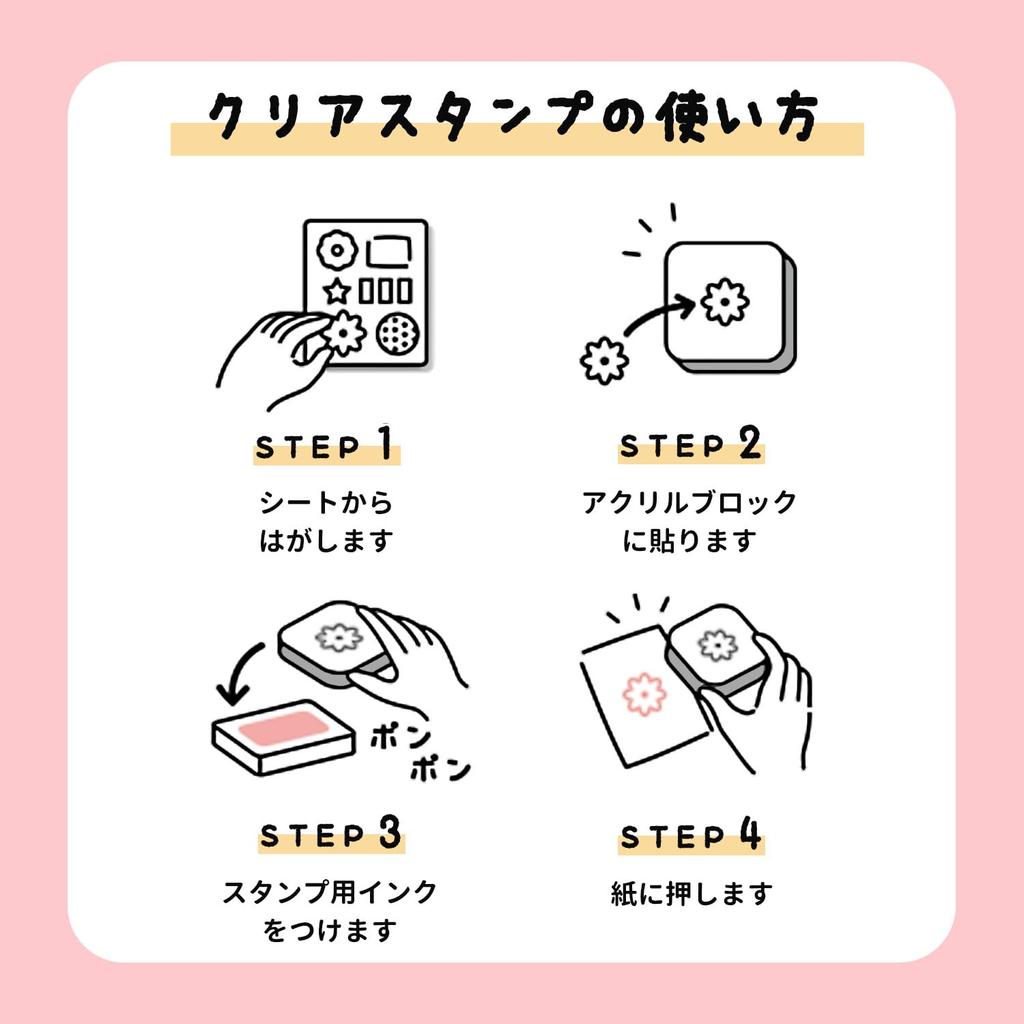 クリアスタンプの使い方

STEP 1

シートから
はがします

STEP 2

アクリルブロック
に貼ります

ポン
ポン

STEP 3

スタンプ用インク
をつけます

STEP 4

紙に押します