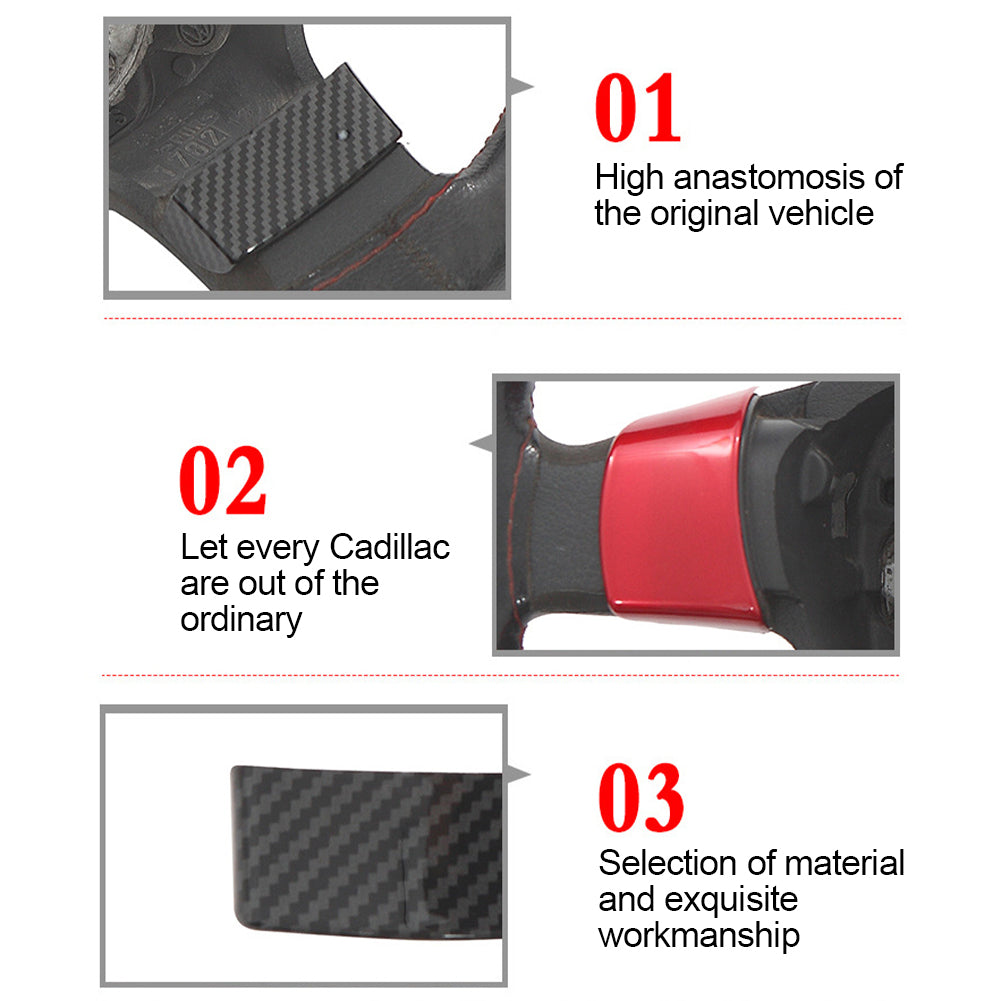 01
High anastomosis of the original vehicle

02
Let every Cadillac are out of the ordinary

03
Selection of material and exquisite workmanship