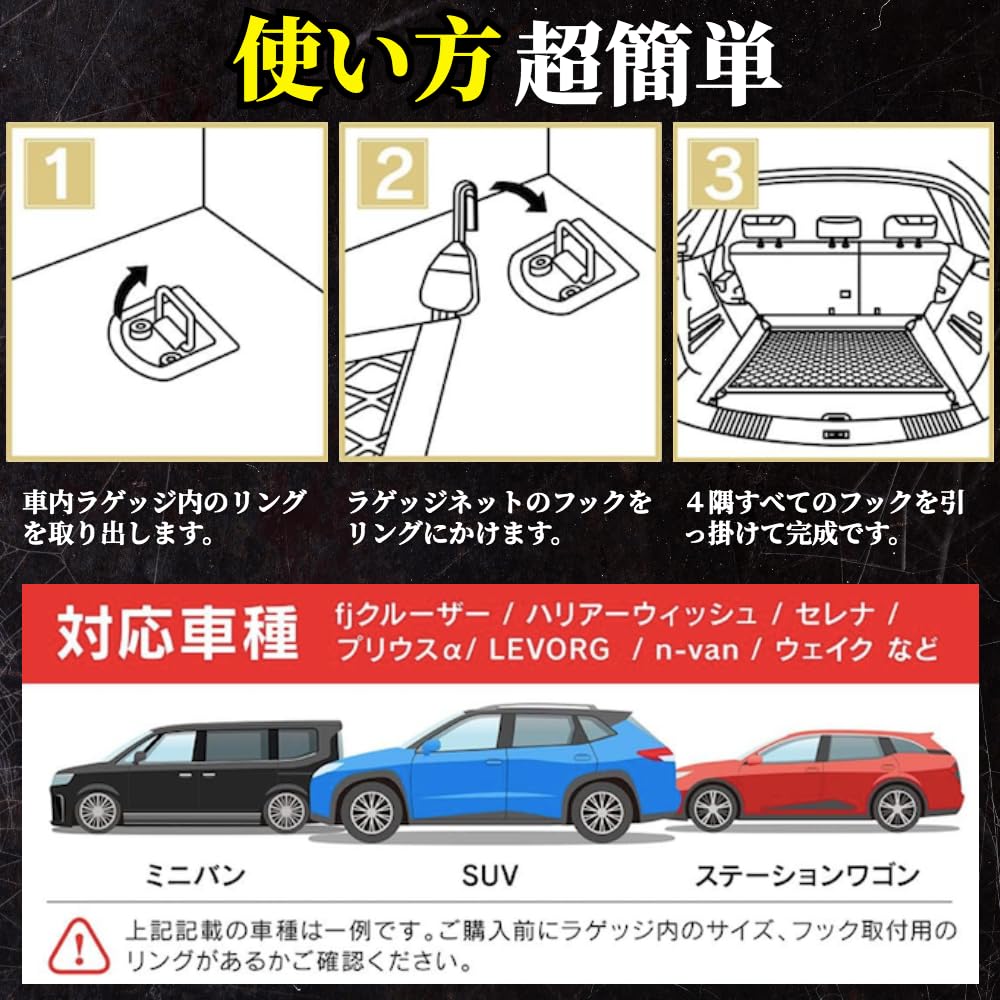 使い方 超簡単

1

2

3

車内ラゲッジ内のリングを取り出します。

ラゲッジネットのフックをリングにかけます。

４隅すべてのフックを引っ掛けて完成です。

対応車種 fjクルーザー / ハリアーウィッシュ / セレナ / プリウスα/ LEVORG / n-van / ウェイク など

ミニバン

SUV

ステーションワゴン

上記記載の車種は一例です。ご購入前にラゲッジ内のサイズ、フック取付用のリングがあるかご確認ください。