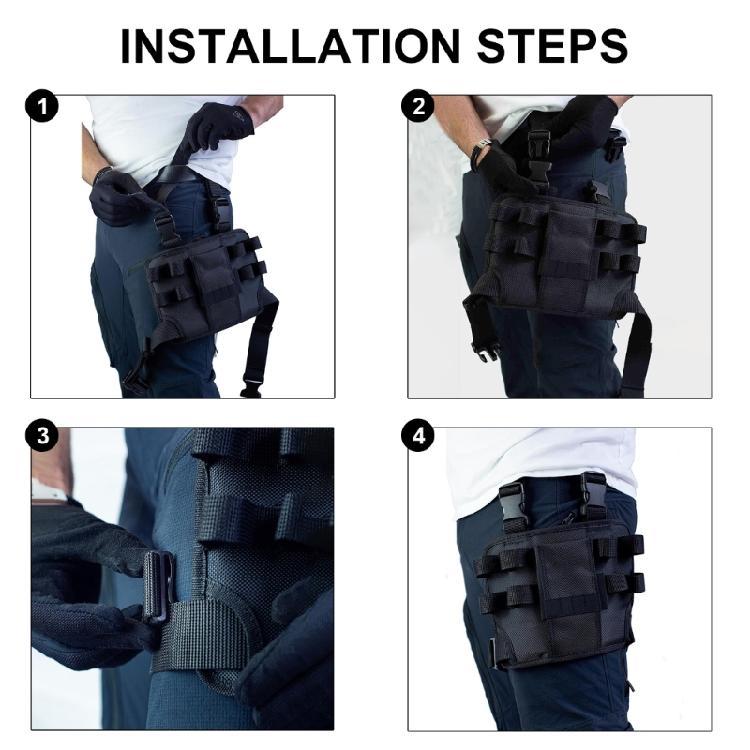 INSTALLATION STEPS

1

2

3

4