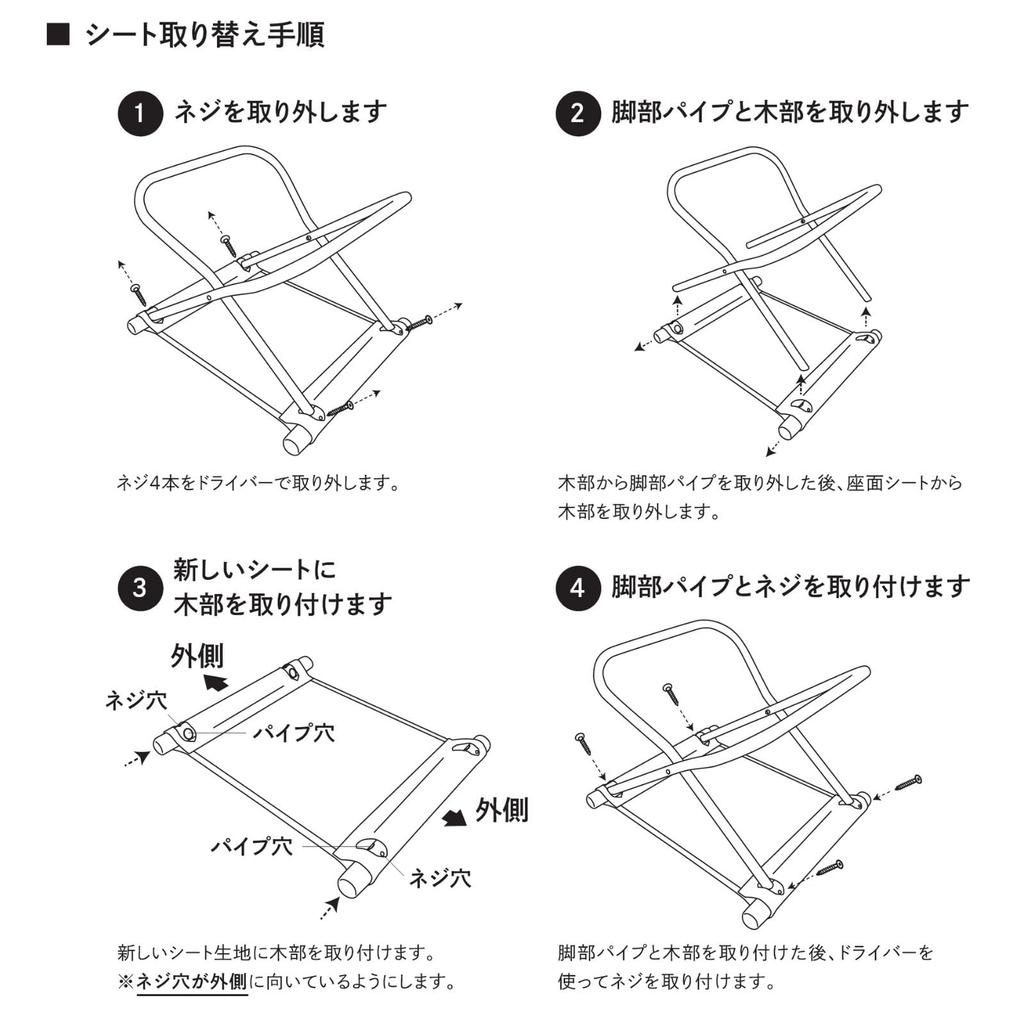 ■ シート取り替え手順

1 ネジを取り外します

ネジ4本をドライバーで取り外します。

2 脚部パイプと木部を取り外します

木部から脚部パイプを取り外した後、座面シートから木部を取り外します。

3 新しいシートに木部を取り付けます

外側

ネジ穴

パイプ穴

外側

パイプ穴

ネジ穴

新しいシート生地に木部を取り付けます。
※ネジ穴が外側に向いているようにします。

4 脚部パイプとネジを取り付けます

脚部パイプと木部を取り付けた後、ドライバーを使ってネジを取り付けます。