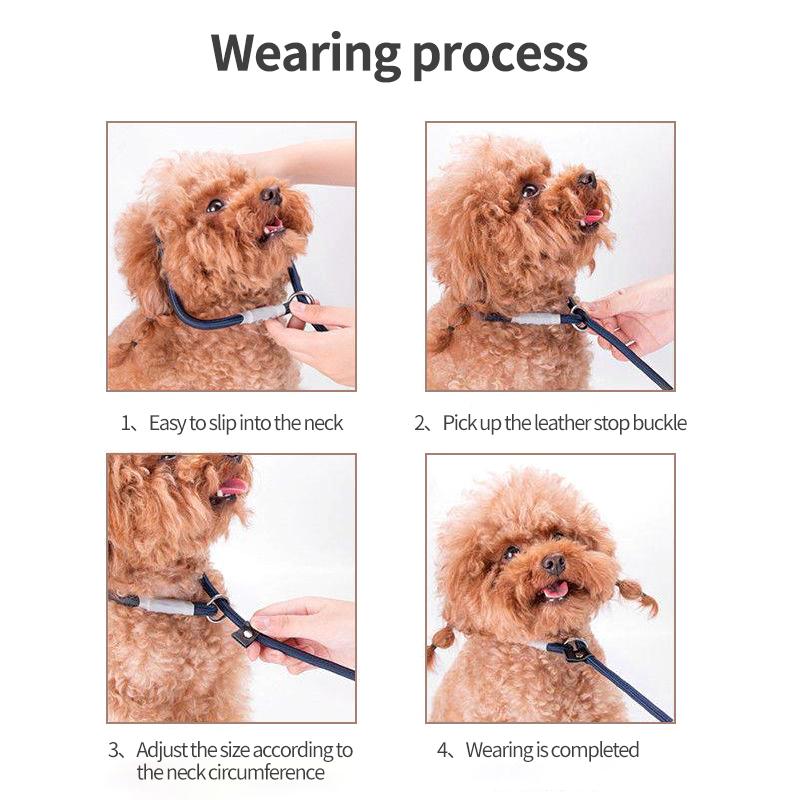 Wearing process

1、Easy to slip into the neck

2、Pick up the leather stop buckle

3、Adjust the size according to the neck circumference

4、Wearing is completed