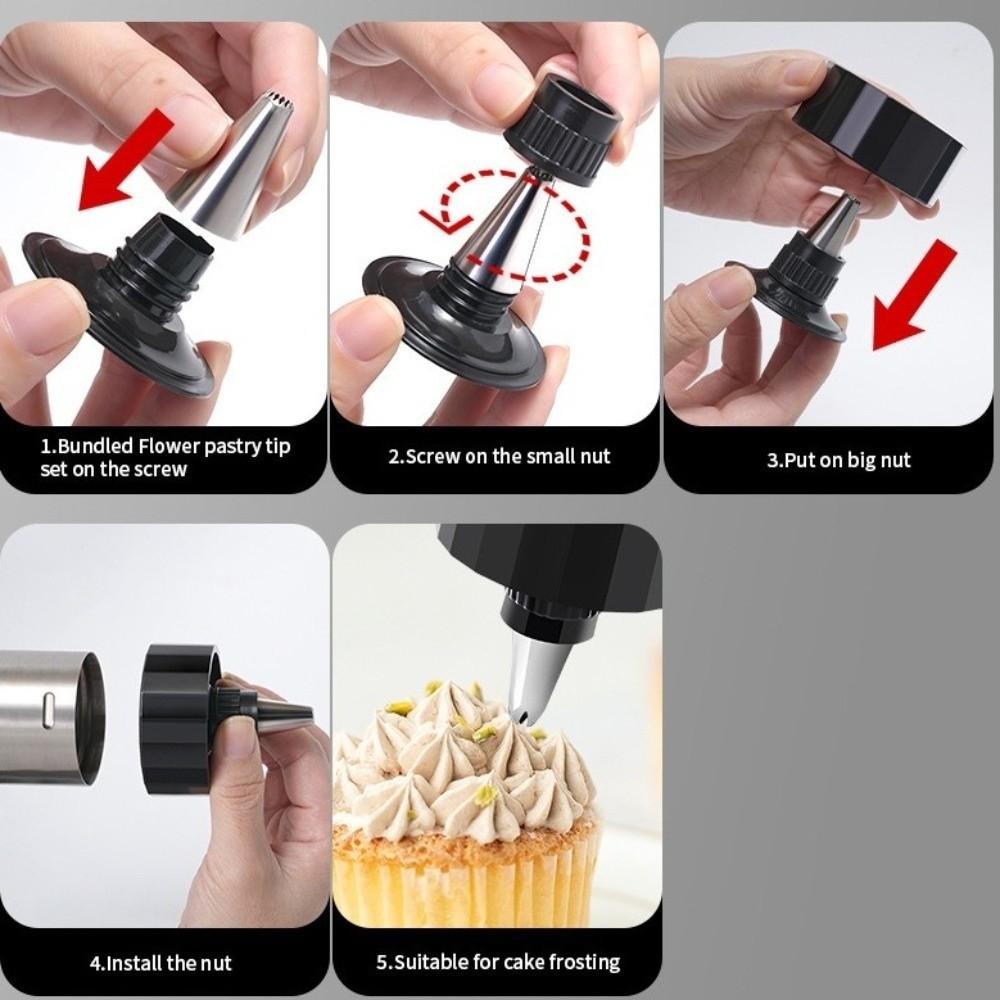 1.Bundled Flower pastry tip set on the screw

2.Screw on the small nut

3.Put on big nut

4.Install the nut

5.Suitable for cake frosting