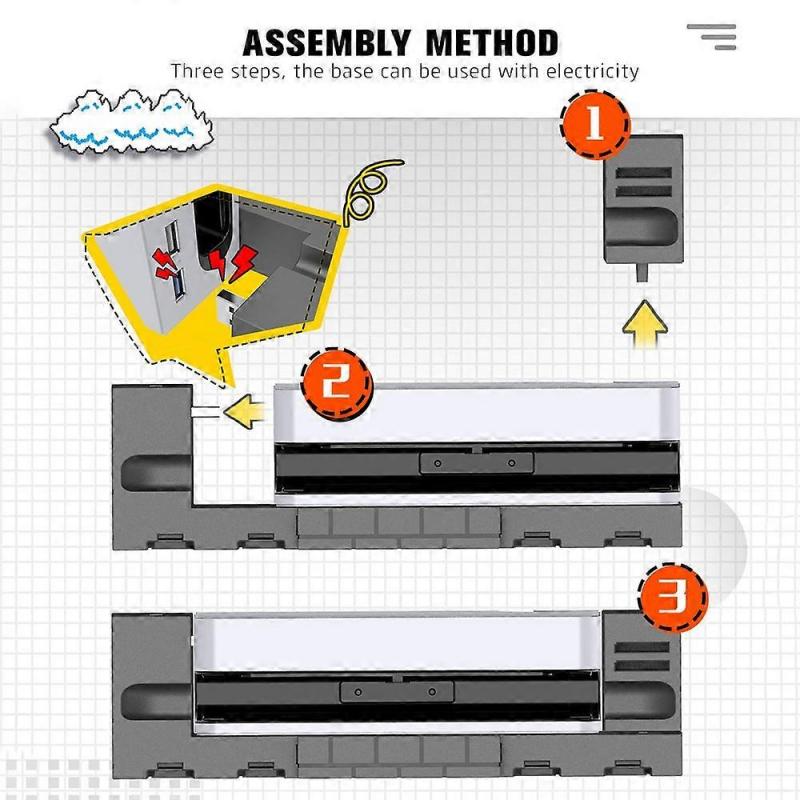 ASSEMBLY METHOD
Three steps, the base can be used with electricity

1

2

3