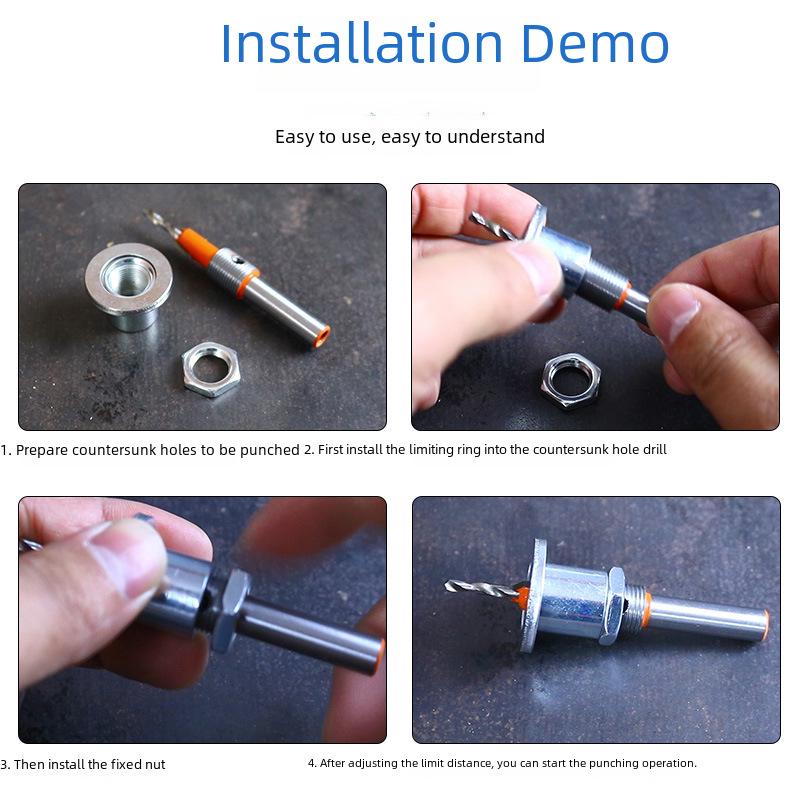 Installation Demo

Easy to use, easy to understand

1. Prepare countersunk holes to be punched

2. First install the limiting ring into the countersunk hole drill

3. Then install the fixed nut

4. After adjusting the limit distance, you can start the punching operation.