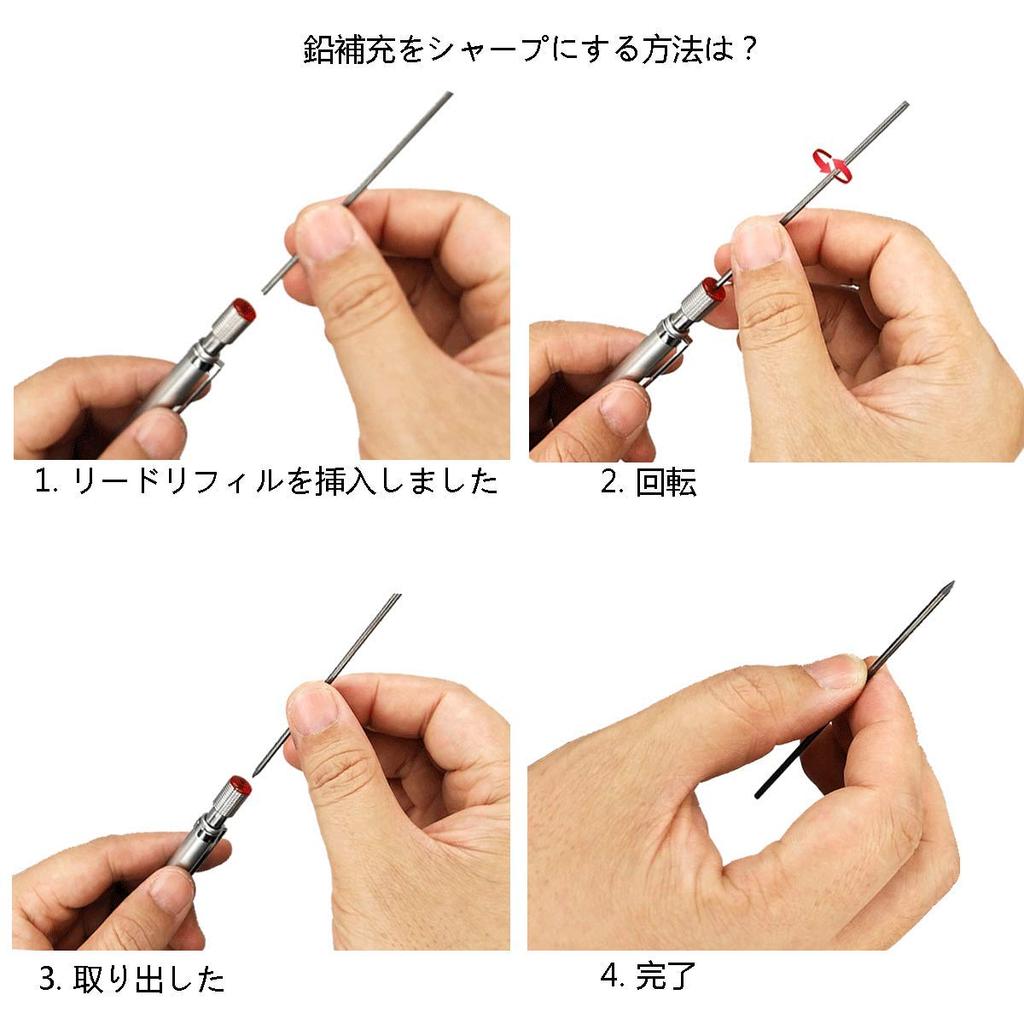 鉛補充をシャープにする方法は？

1. リードリフィルを挿入しました

2. 回転

3. 取り出した

4. 完了