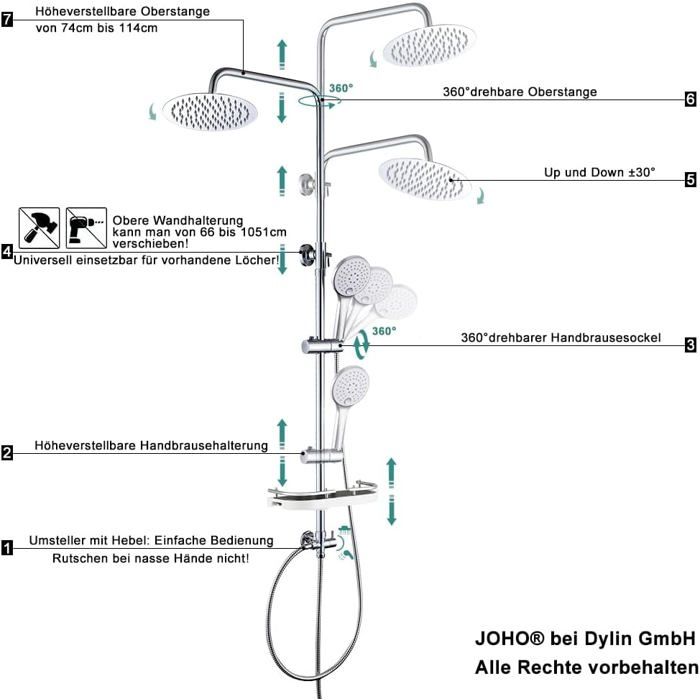 7 Höheverstellbare Oberstange
von 74cm bis 114cm

360°

360°drehbare Oberstange 6

Up und Down ±30° 5

Obere Wandhalterung
kann man von 66 bis 1051cm
verschieben!
4 Universell einsetzbar für vorhandene Löcher!

360°

360°drehbarer Handbrausesockel 3

2 Höheverstellbare Handbrausehalterung

1 Umsteller mit Hebel: Einfache Bedienung
Rutschen bei nasse Hände nicht!

JOHO® bei Dylin GmbH
Alle Rechte vorbehalten