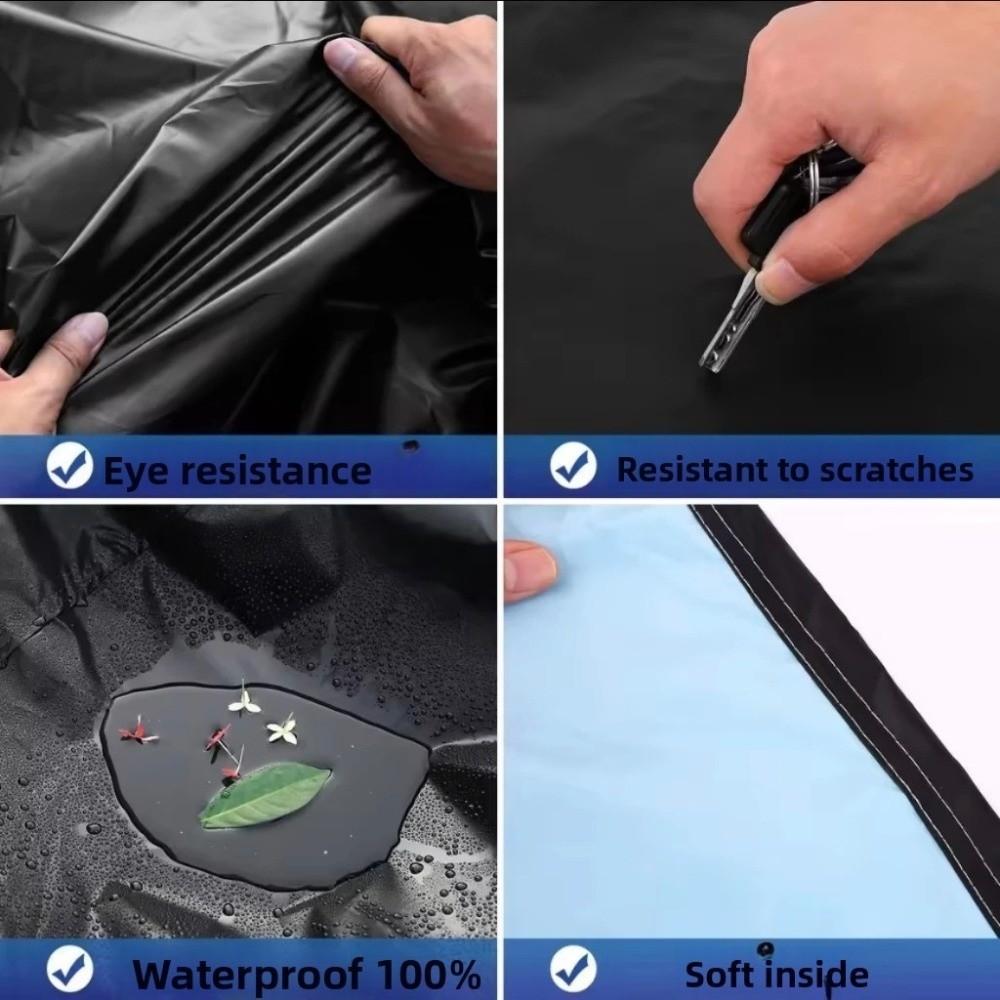 Eye resistance

Resistant to scratches

Waterproof 100%

Soft inside