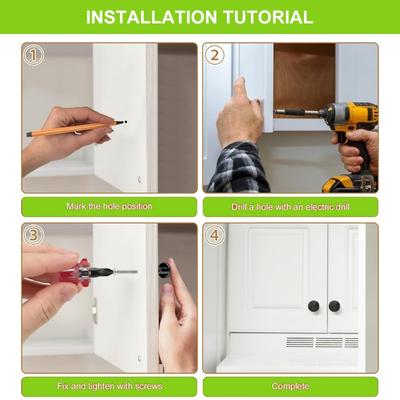 INSTALLATION TUTORIAL

1

Mark the hole position

2

Drill a hole with an electric drill

3

Fix and tighten with screws

4

Complete