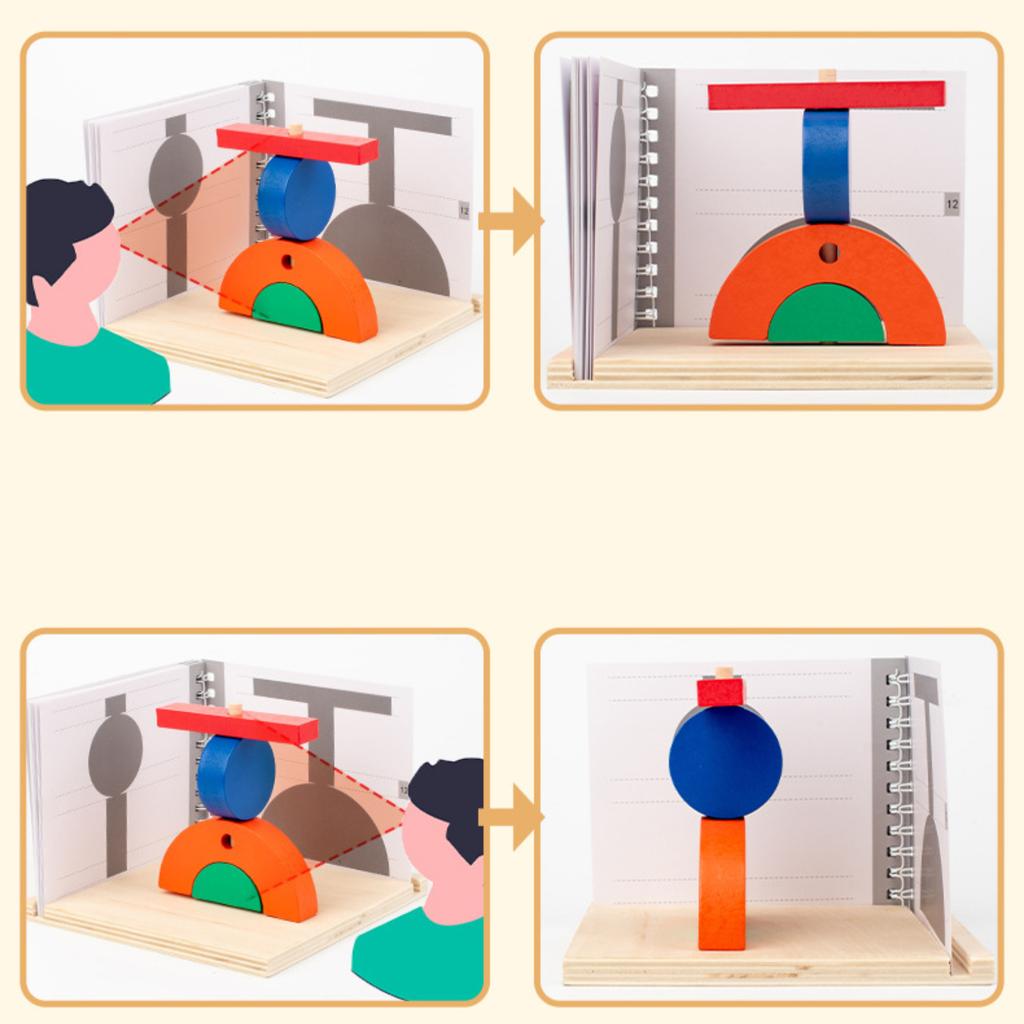 12

12

12