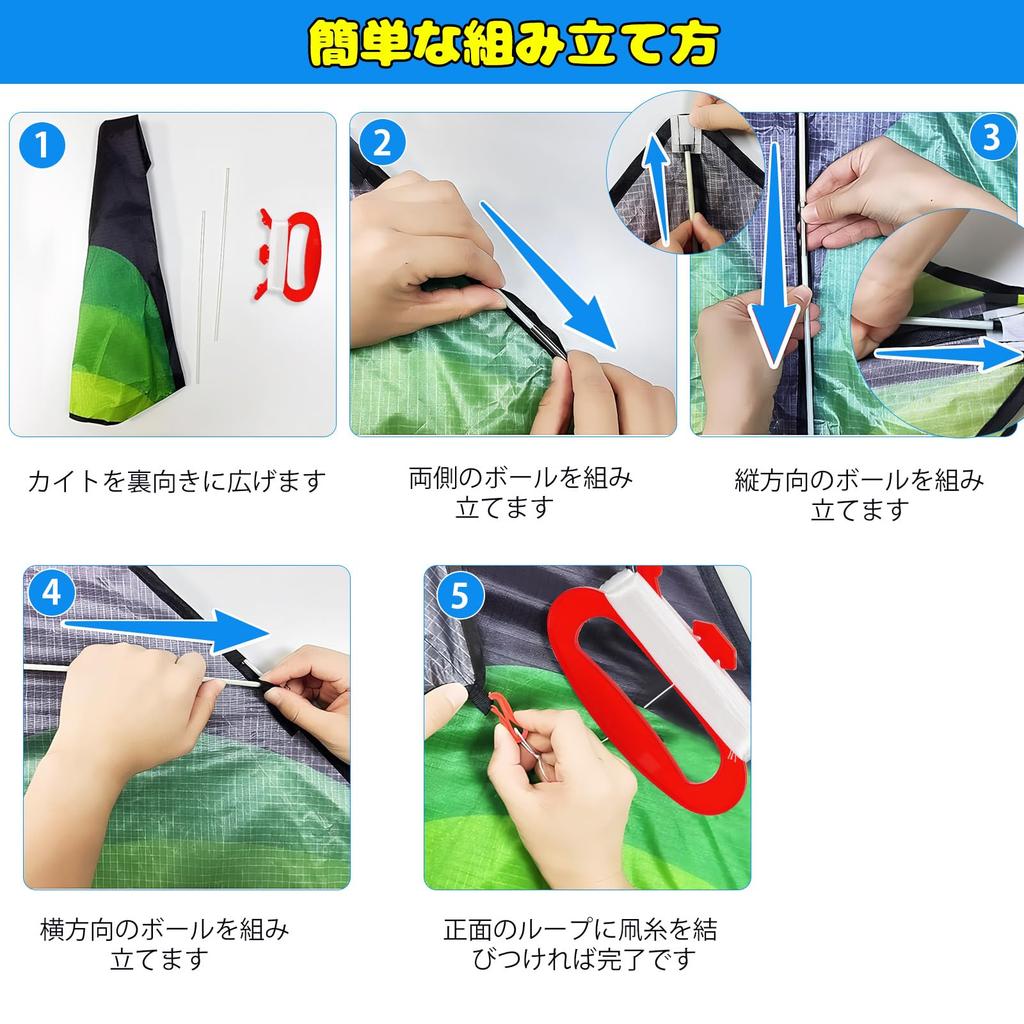 簡単な組み立て方

1

カイトを裏向きに広げます

2

両側のボールを組み立てます

3

縦方向のボールを組み立てます

4

横方向のボールを組み立てます

5

正面のループに凧糸を結びつければ完了です