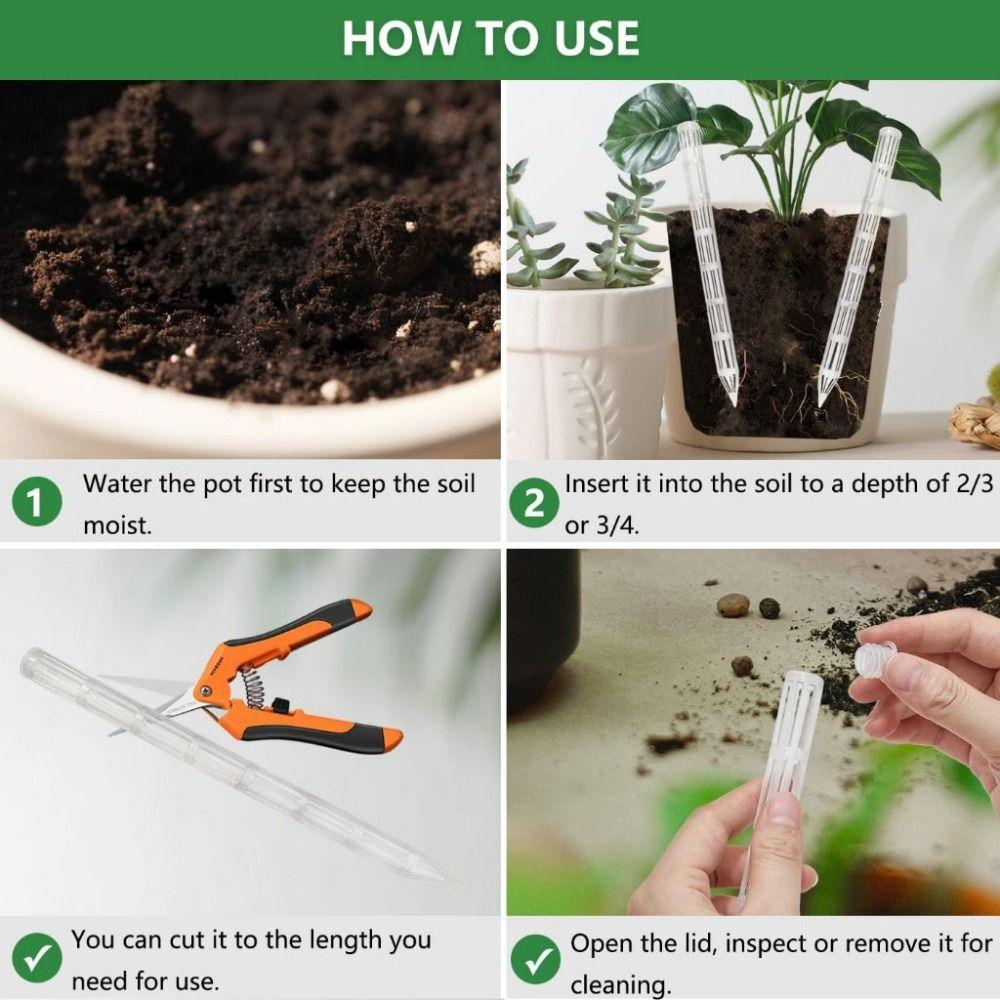 HOW TO USE

1 Water the pot first to keep the soil moist.

2 Insert it into the soil to a depth of 2/3 or 3/4.

You can cut it to the length you need for use.

Open the lid, inspect or remove it for cleaning.