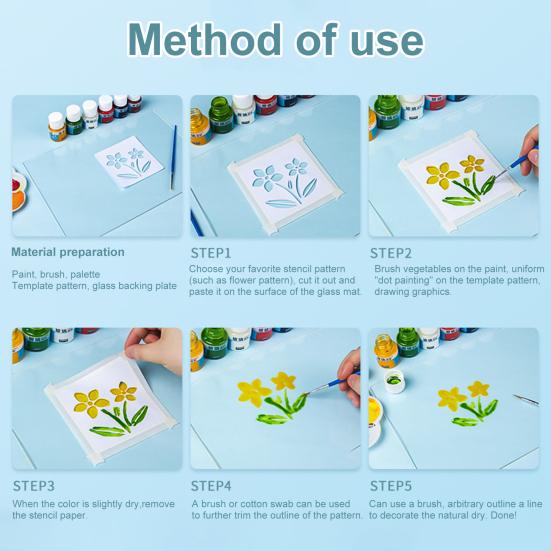 Method of use

Material preparation

Paint, brush, palette
Template pattern, glass backing plate

STEP1

Choose your favorite stencil pattern (such as flower pattern), cut it out and paste it on the surface of the glass mat.

STEP2

Brush vegetables on the paint, uniform "dot painting" on the template pattern, drawing graphics.

STEP3

When the color is slightly dry,remove the stencil paper.

STEP4

A brush or cotton swab can be used to further trim the outline of the pattern.

STEP5

Can use a brush, arbitrary outline a line to decorate the natural dry. Done!