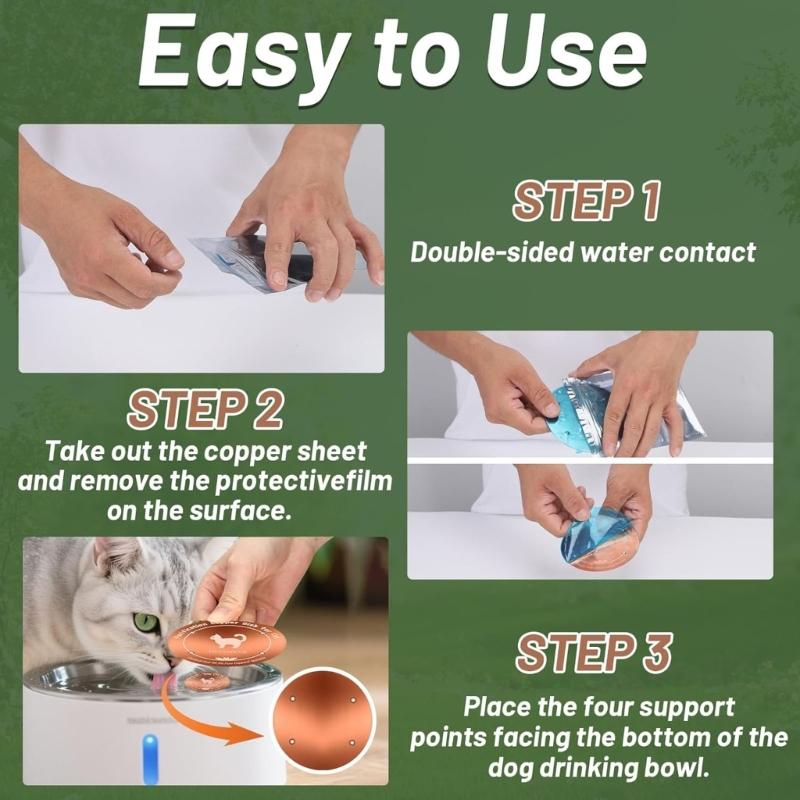 Easy to Use

STEP 1

Double-sided water contact

STEP 2

Take out the copper sheet and remove the protectivefilm on the surface.

STEP 3

Place the four support points facing the bottom of the dog drinking bowl.