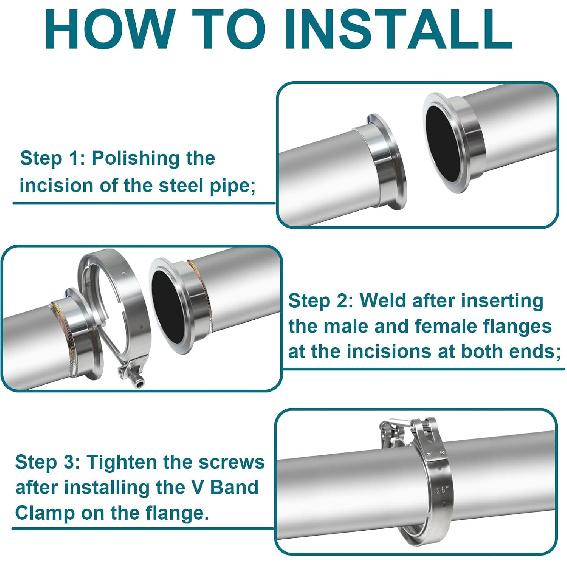 HOW TO INSTALL

Step 1: Polishing the incision of the steel pipe;

Step 2: Weld after inserting the male and female flanges at the incisions at both ends;

Step 3: Tighten the screws after installing the V Band Clamp on the flange.